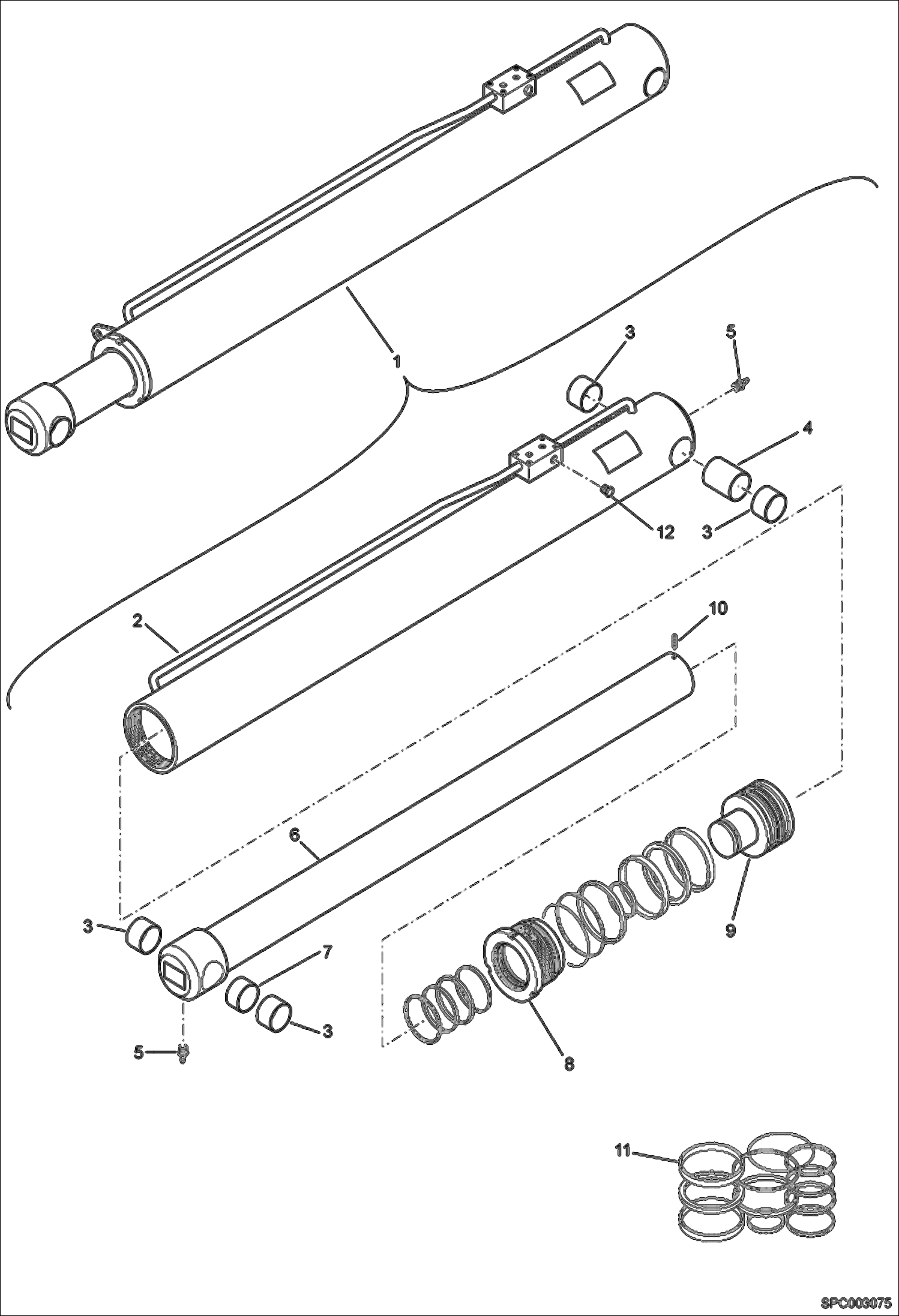 1

3

5

4

12

3

2

10

6

9

3

7

3

5

8

11

SPC003075