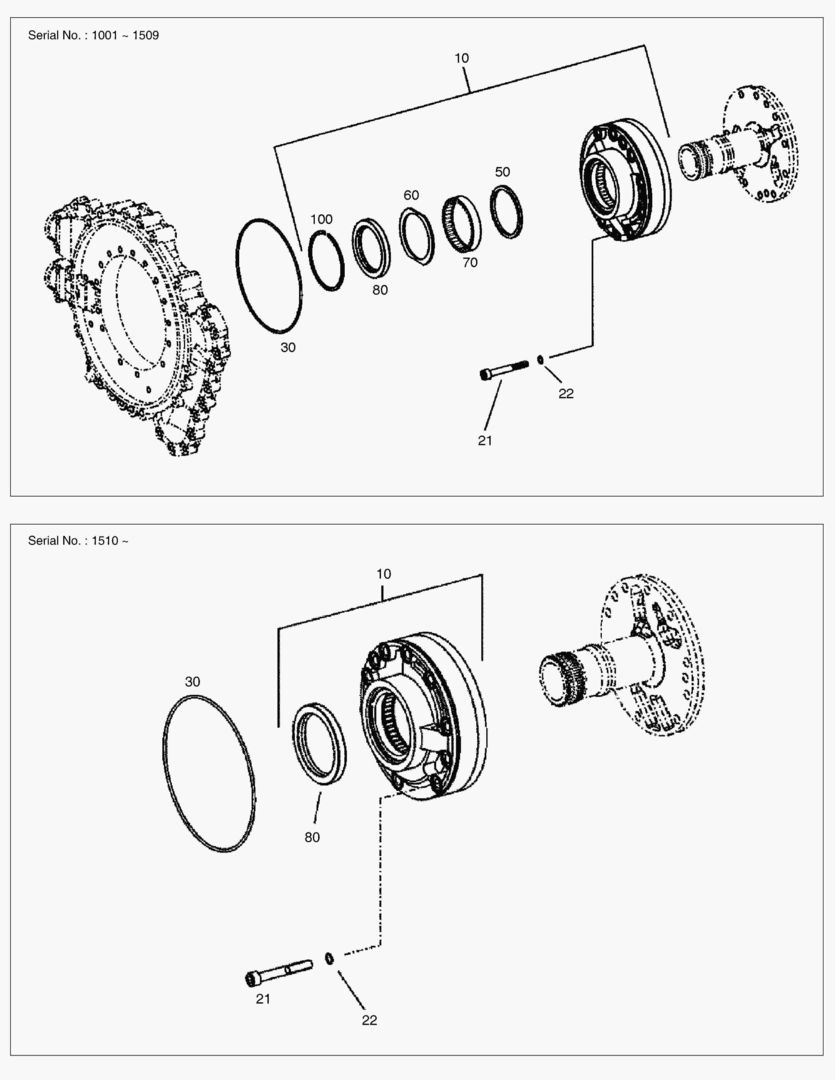 Serial No. : 1001 ~ 1509

10

100

60

50

80

70

30

22

21

Serial No. : 1510 ~

10

30

80

21

22