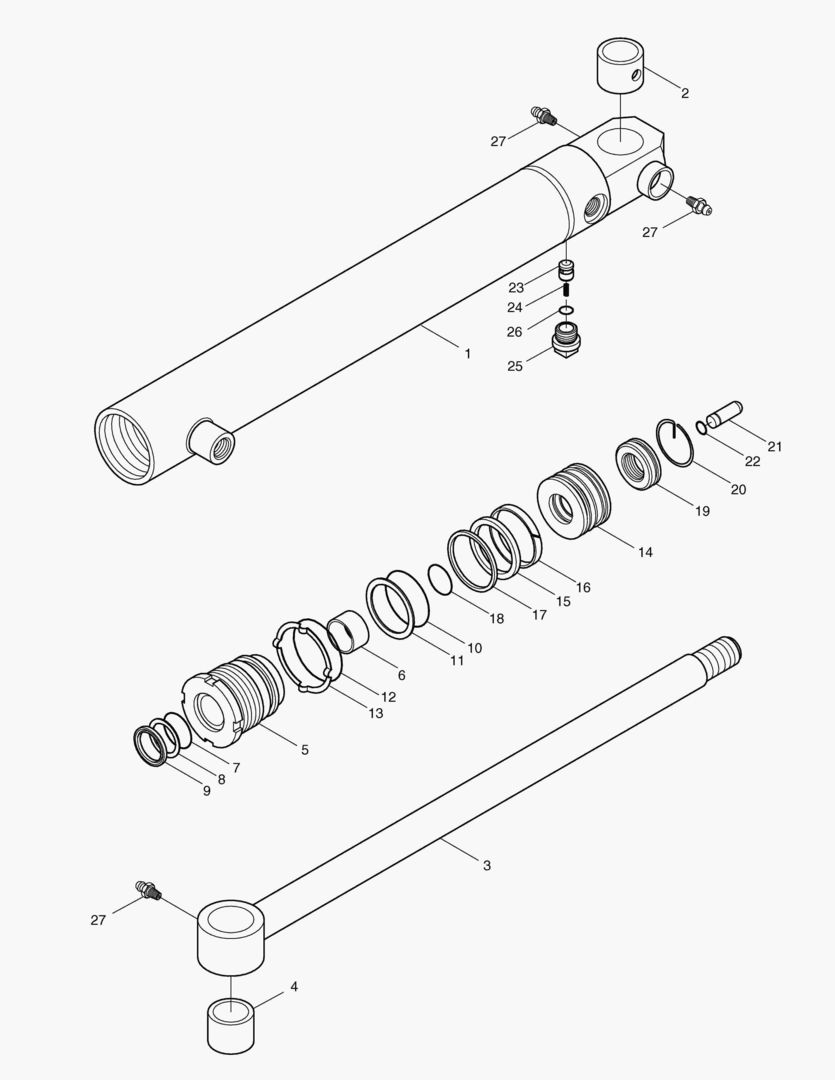 2
27
27
23
24
26
25
1
21
22
20
19
14
16
15
17
18
10
11
6
12
13
5
7
8
9
3
27
4