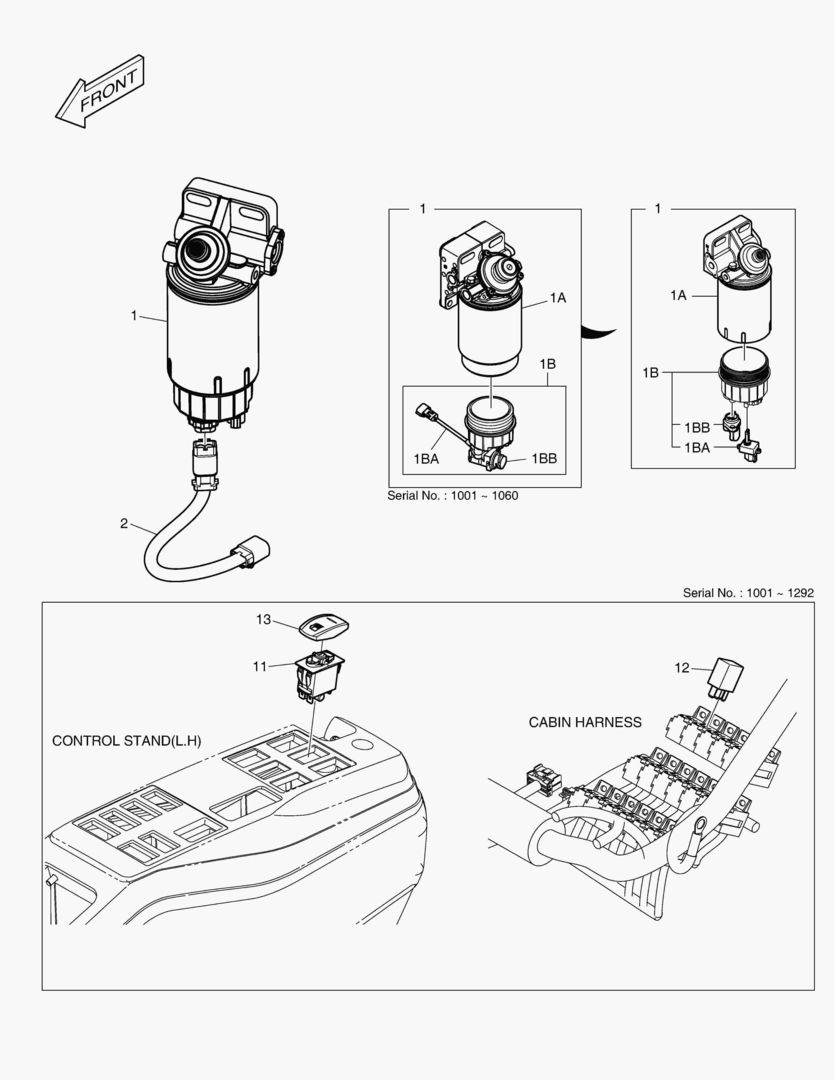 FRONT

1

2

1

1A

1B

1BA

1BB

Serial No. : 1001 ~ 1060

1

1A

1B

1BB

1BA

Serial No. : 1001 ~ 1292

13

11

CONTROL STAND(L.H)

12

CABIN HARNESS