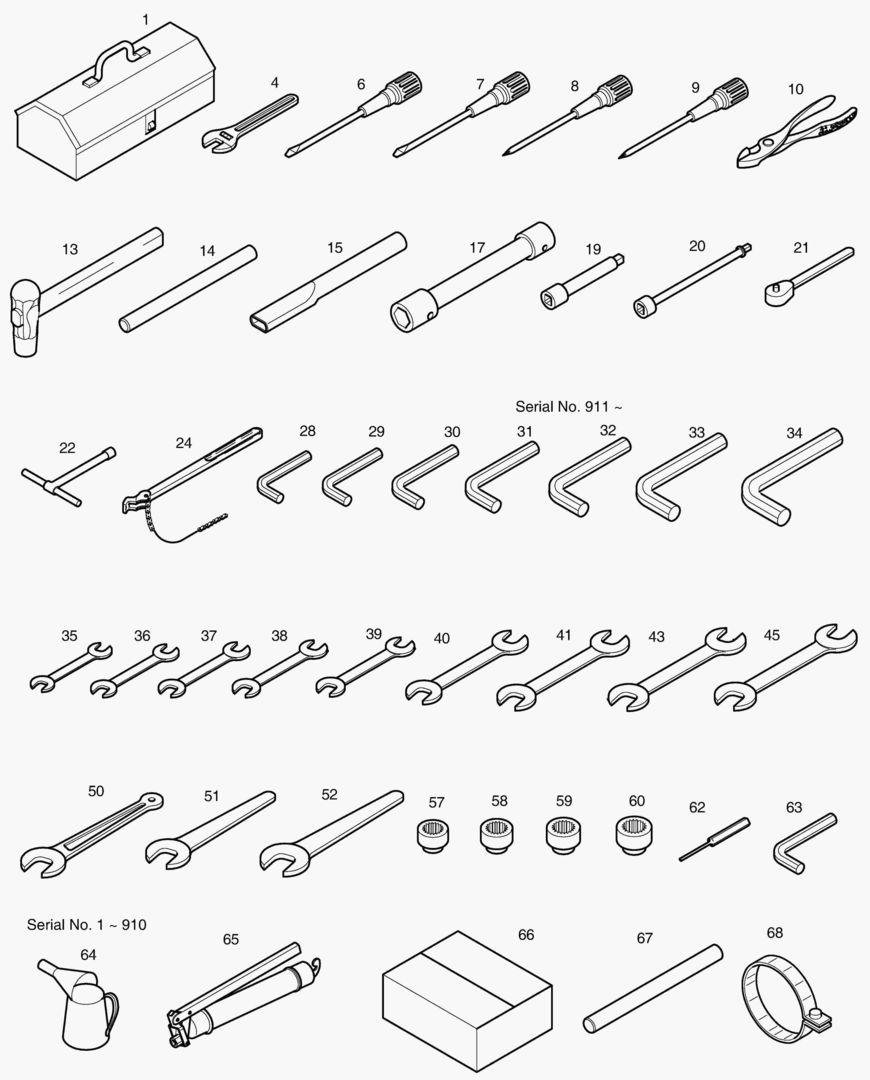 1
4
6
7
8
9
10
13
14
15
17
19
20
21
Serial No. 911 ~
22
24
28
29
30
31
32
33
34
35
36
37
38
39
40
41
43
45
50
51
52
57
58
59
60
62
63
Serial No. 1 ~ 910
64
65
66
67
68