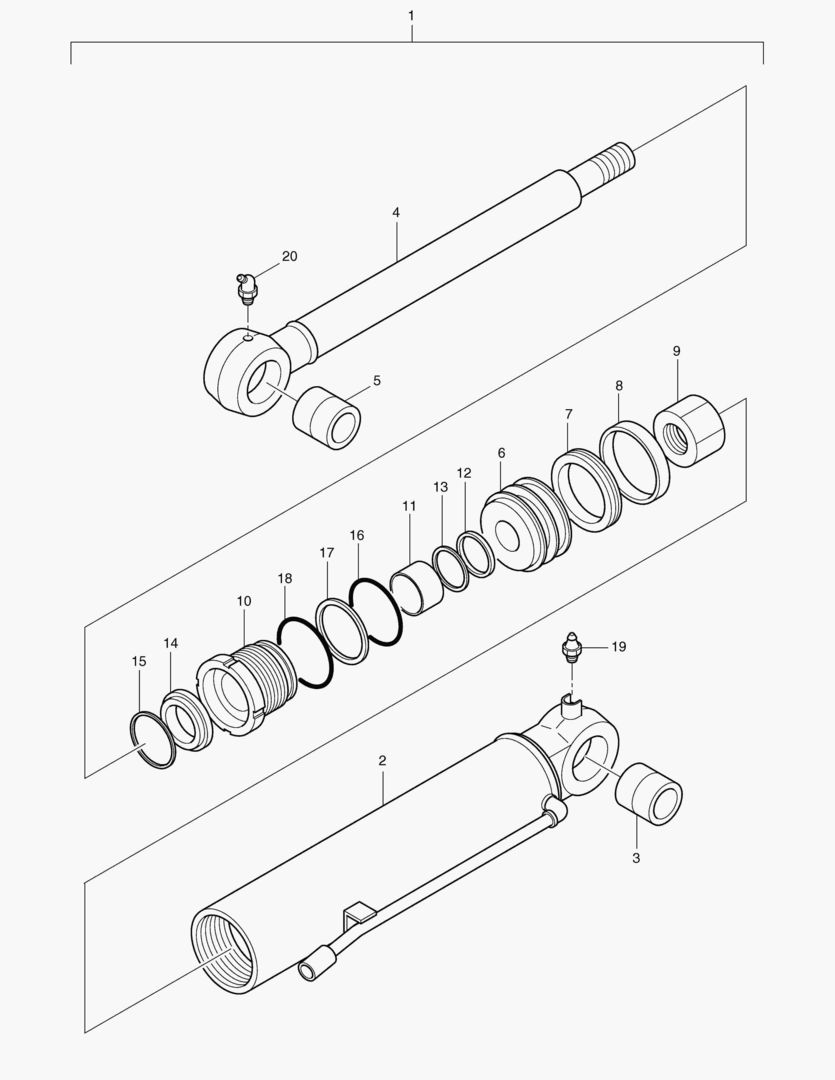 1
4
20
5
9
8
7
6
12
13
11
16
17
18
10
14
15
19
2
3