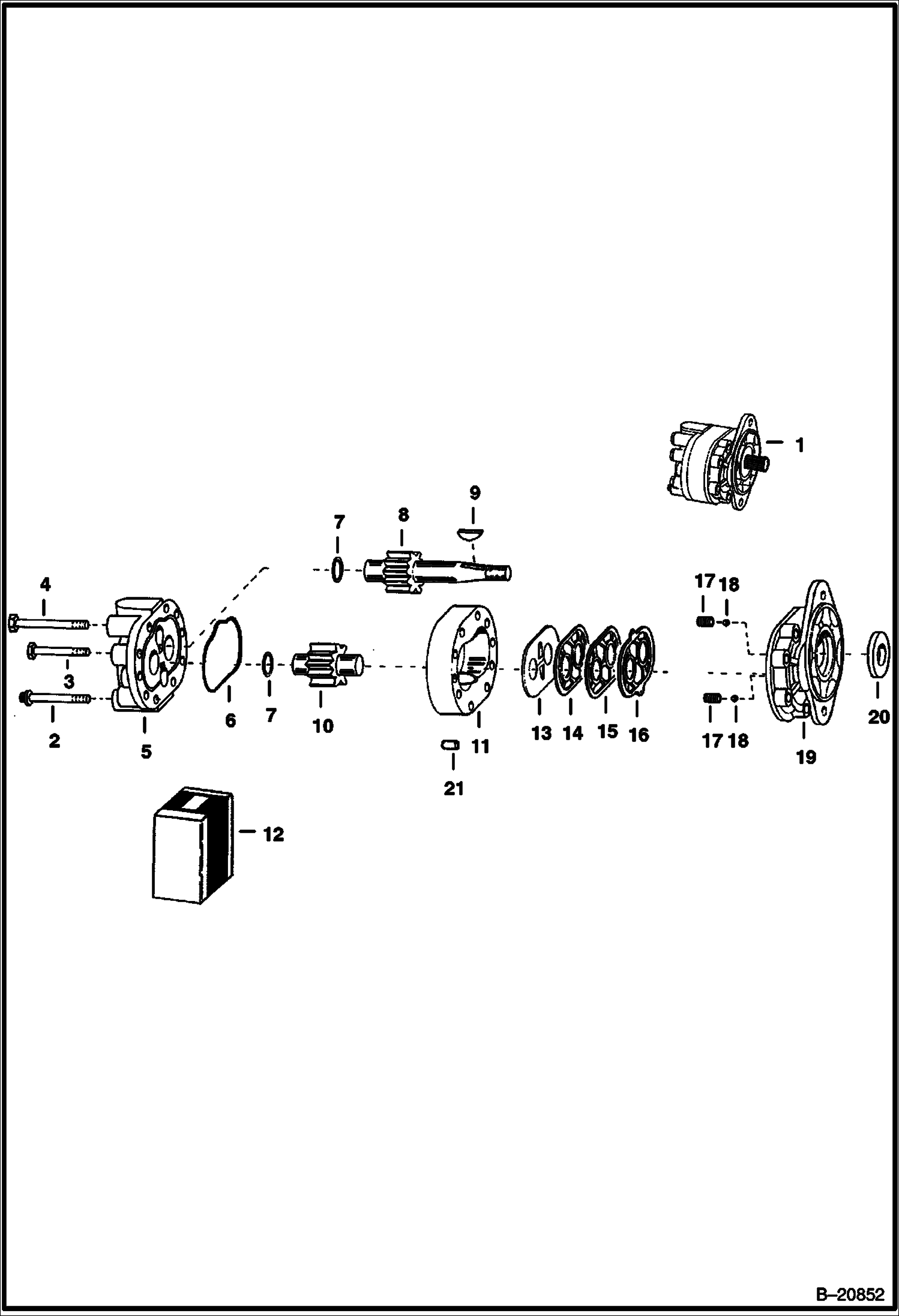 1

9

7

8

4

17 18

3

2

5

6

7

10

11

13 14 15 16

17 18

19

20

21

12

B–20852