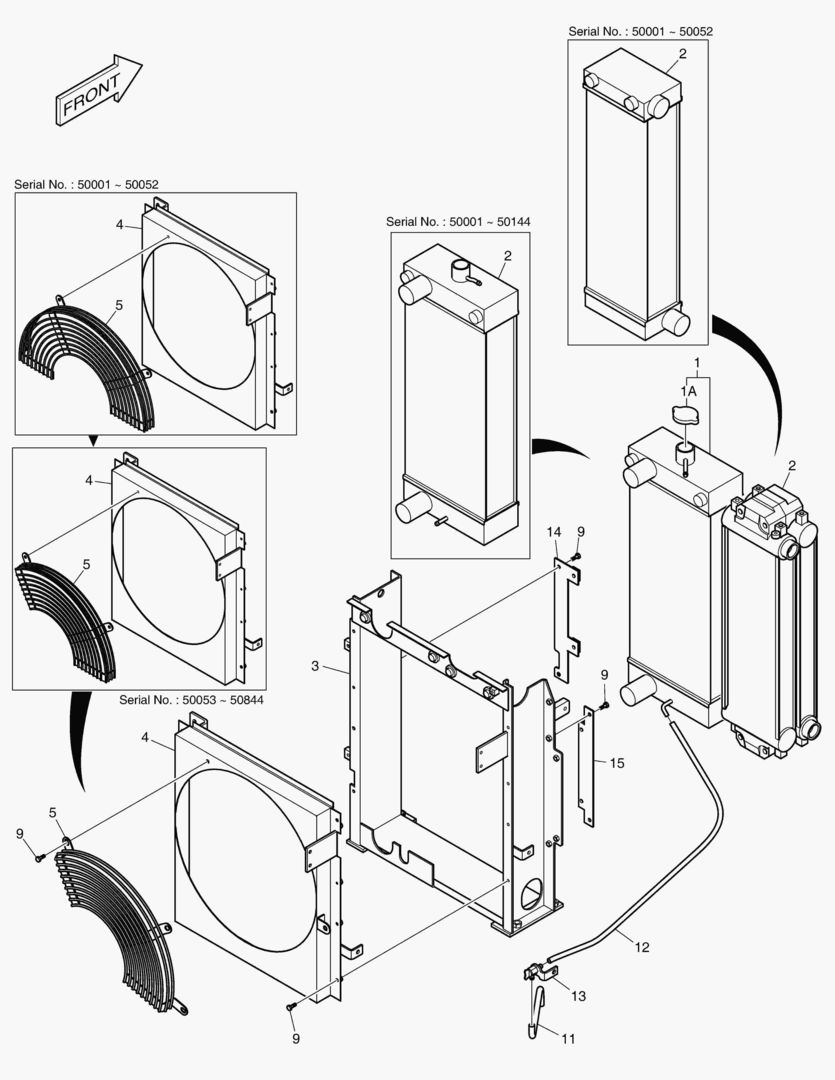 FRONT

Serial No. : 50001 ~ 50052
2

Serial No. : 50001 ~ 50052
4
5

Serial No. : 50001 ~ 50144
2

1
1A
2

4
5

14
9
3
9
15

Serial No. : 50053 ~ 50844
4
5
9

12
13
11
9