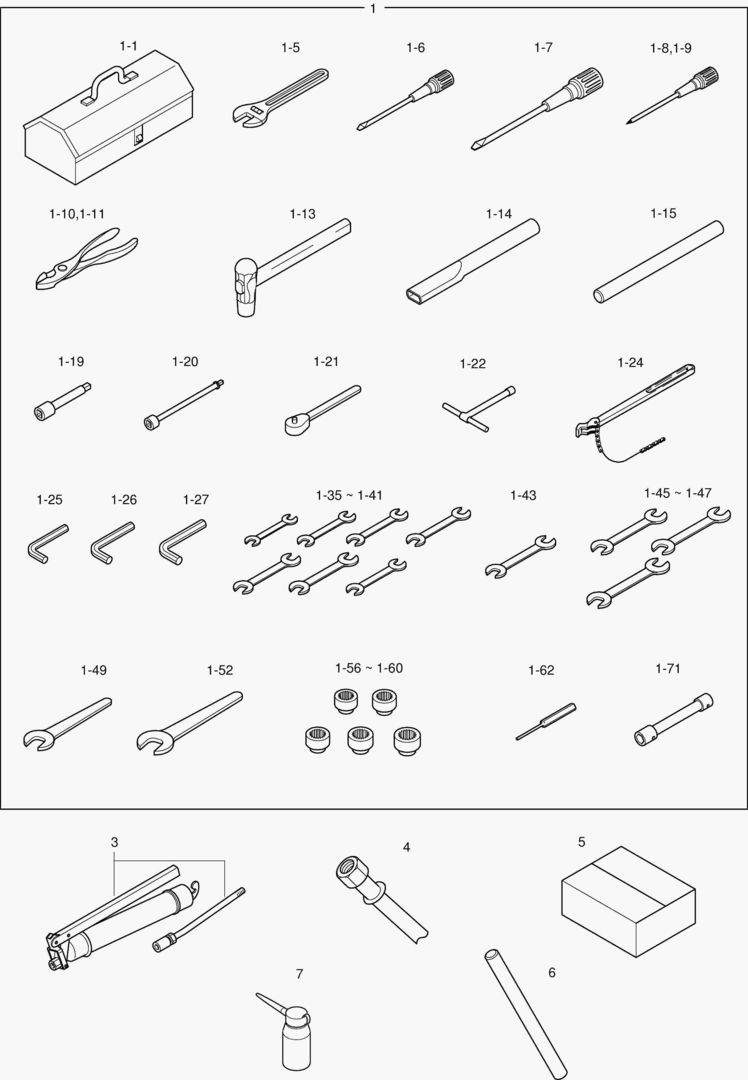 1

1-1
1-5
1-6
1-7
1-8,1-9

1-10,1-11
1-13
1-14
1-15

1-19
1-20
1-21
1-22
1-24

1-25
1-26
1-27
1-35 ~ 1-41
1-43
1-45 ~ 1-47

1-49
1-52
1-56 ~ 1-60
1-62
1-71

3
4
5
7
6