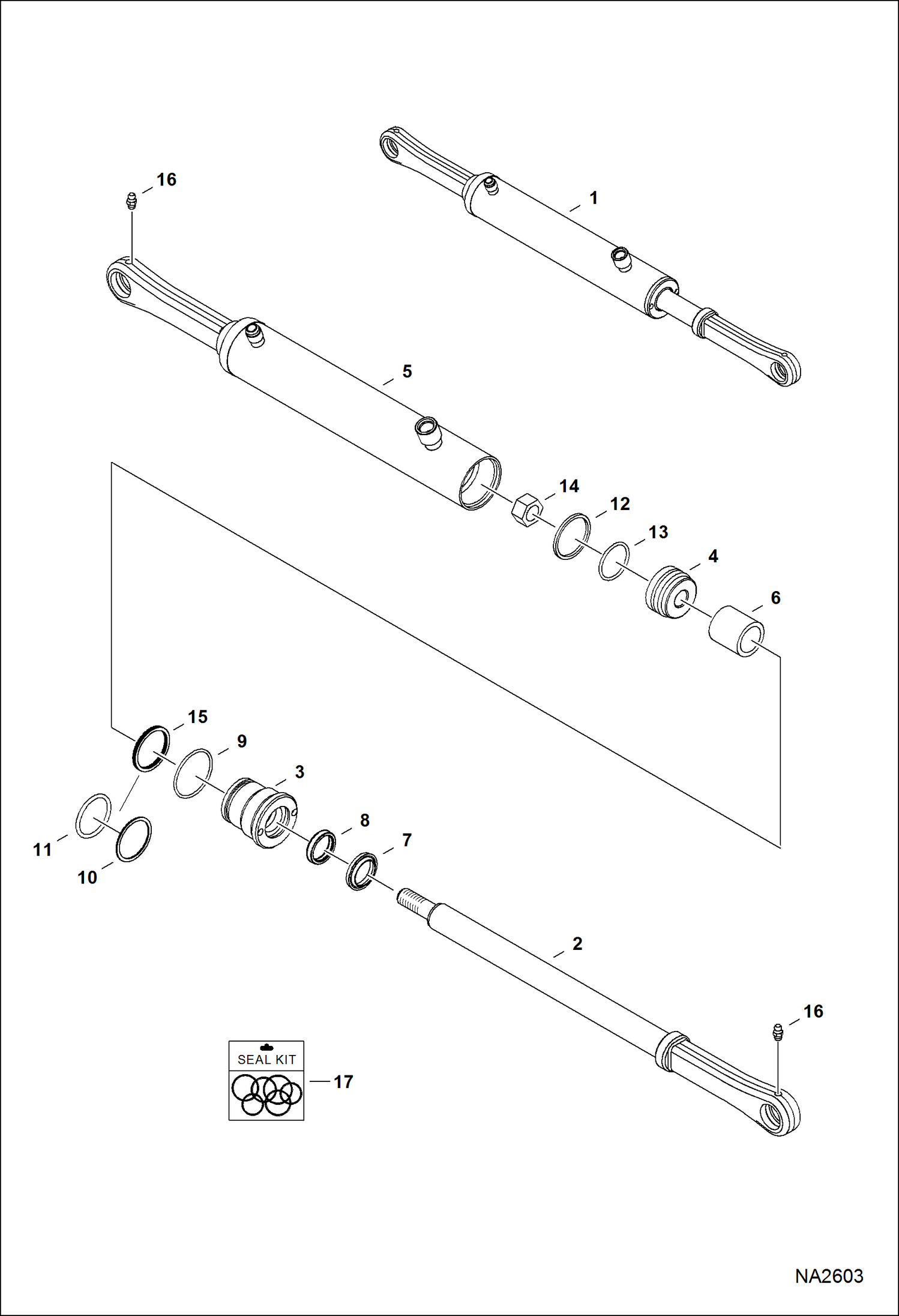 16

1

5

14

12

13

4

6

15

9

3

8

7

11

10

2

16

SEAL KIT

17

NA2603