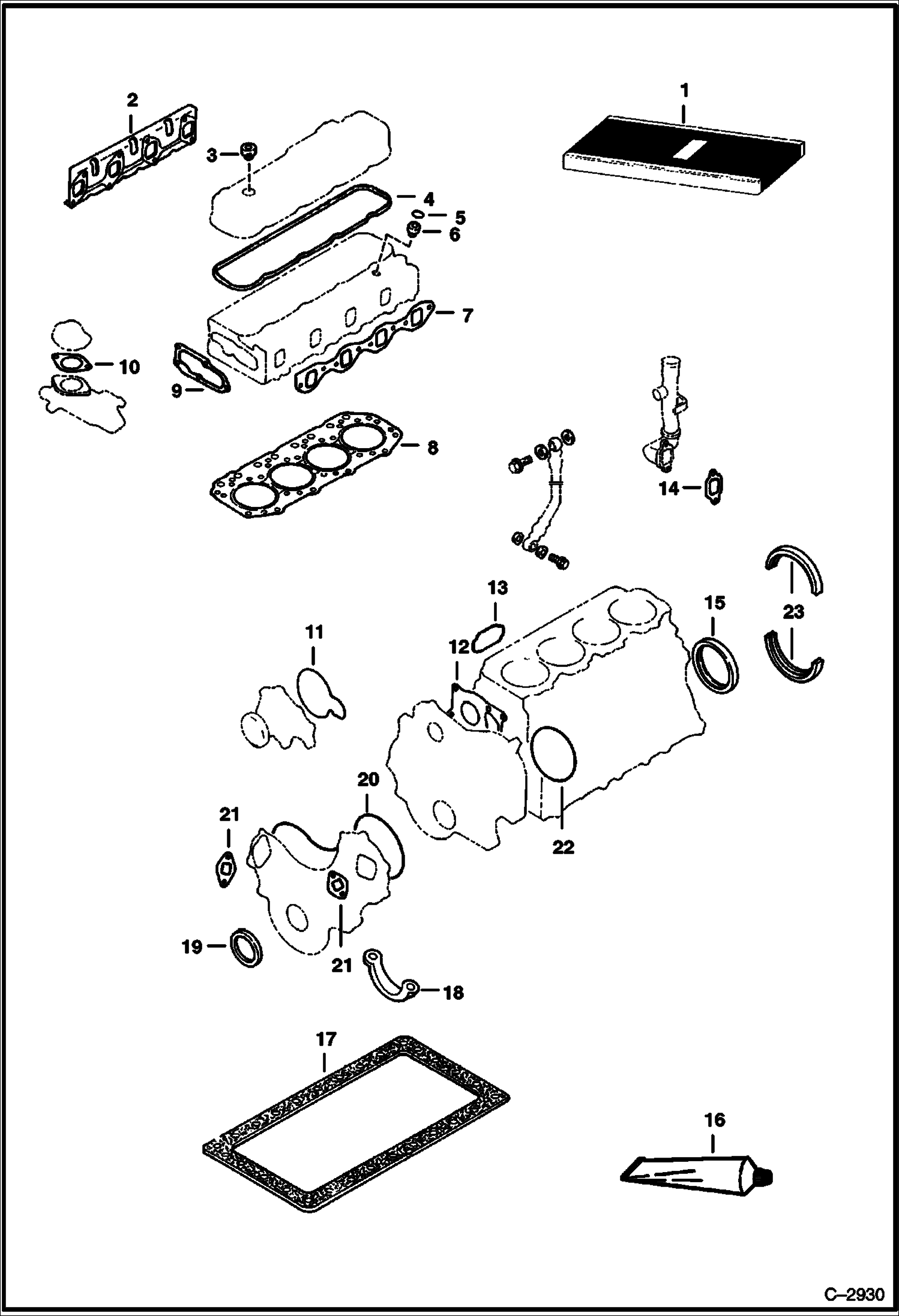 2
1
3
4
5
6
7
10
9
8
14
13
15
23
11
12
20
21
22
19
21
18
17
16
C–2930