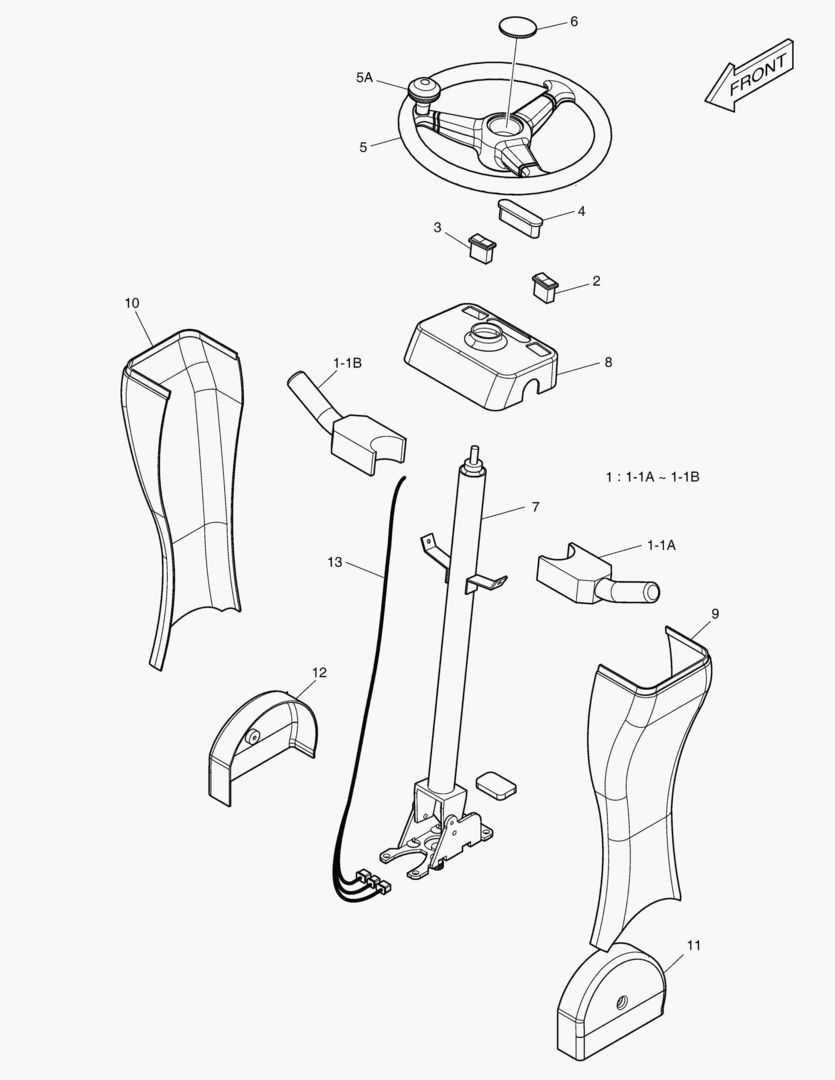 6
FRONT
5A
5
4
3
2
10
1-1B
8
1 : 1-1A ~ 1-1B
7
13
1-1A
9
12
11