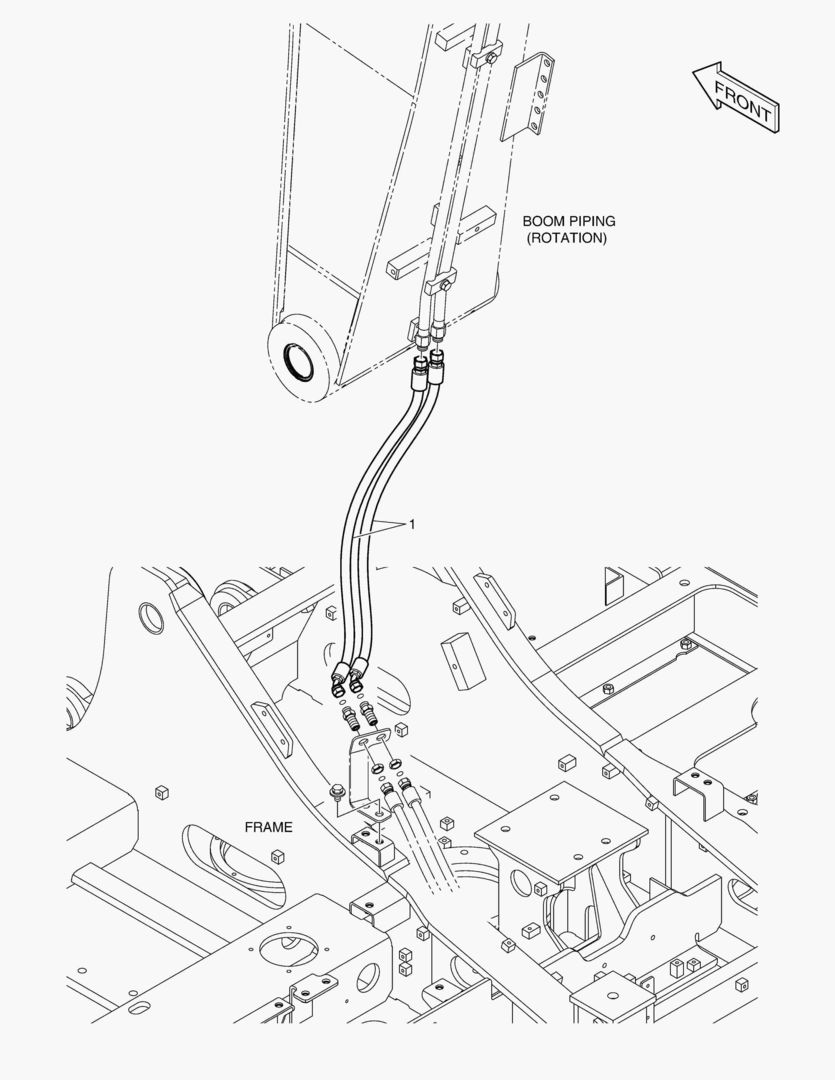 FRONT

BOOM PIPING (ROTATION)

1

FRAME