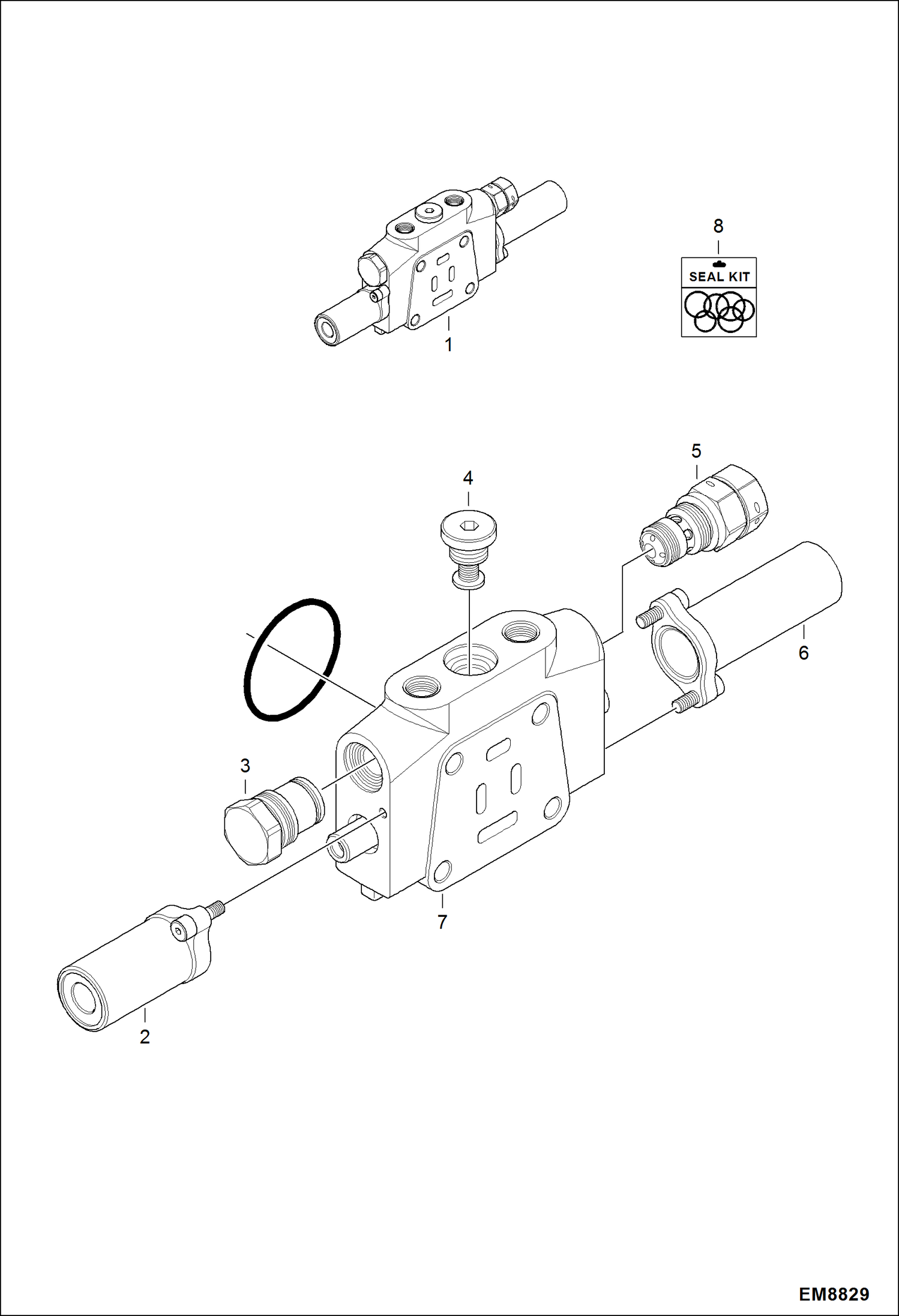 8
SEAL KIT
1
5
4
6
3
7
2
EM8829