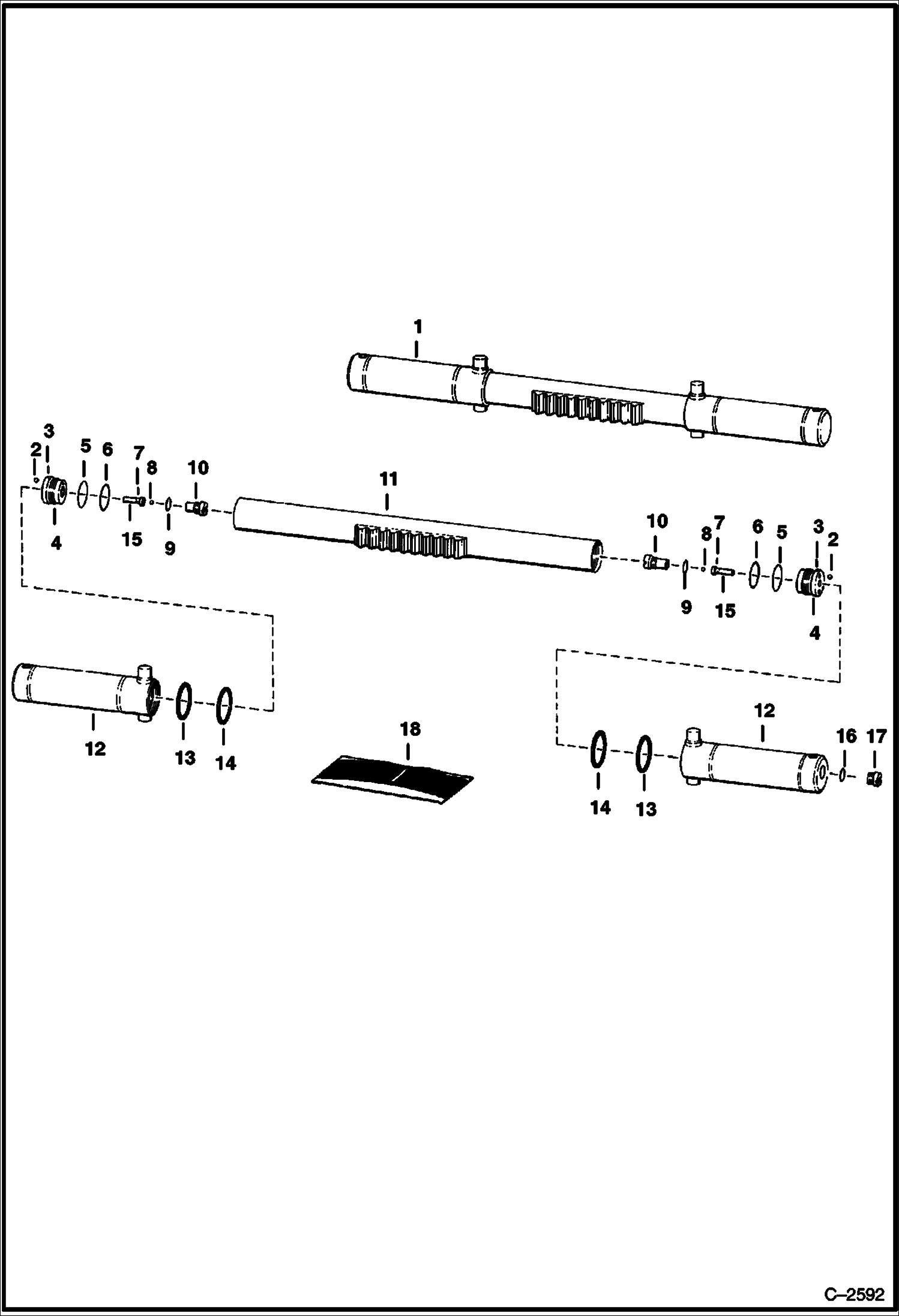 1

3
2
5
6
7
8
10
4
15
9

11

10
8
7
6
5
3
2
9
15
4

12
13
14

18

12
16
17
14
13

C–2592