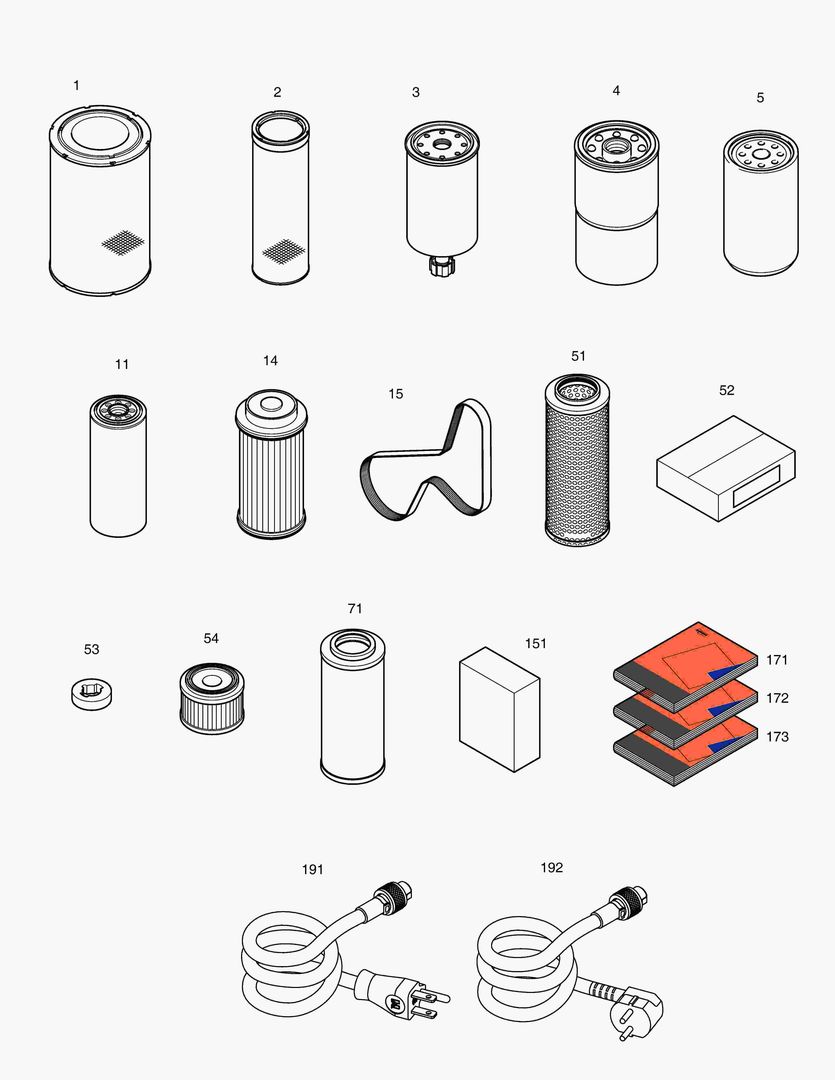 1
2
3
4
5
11
14
15
51
52
53
54
71
151
171
172
173
191
192