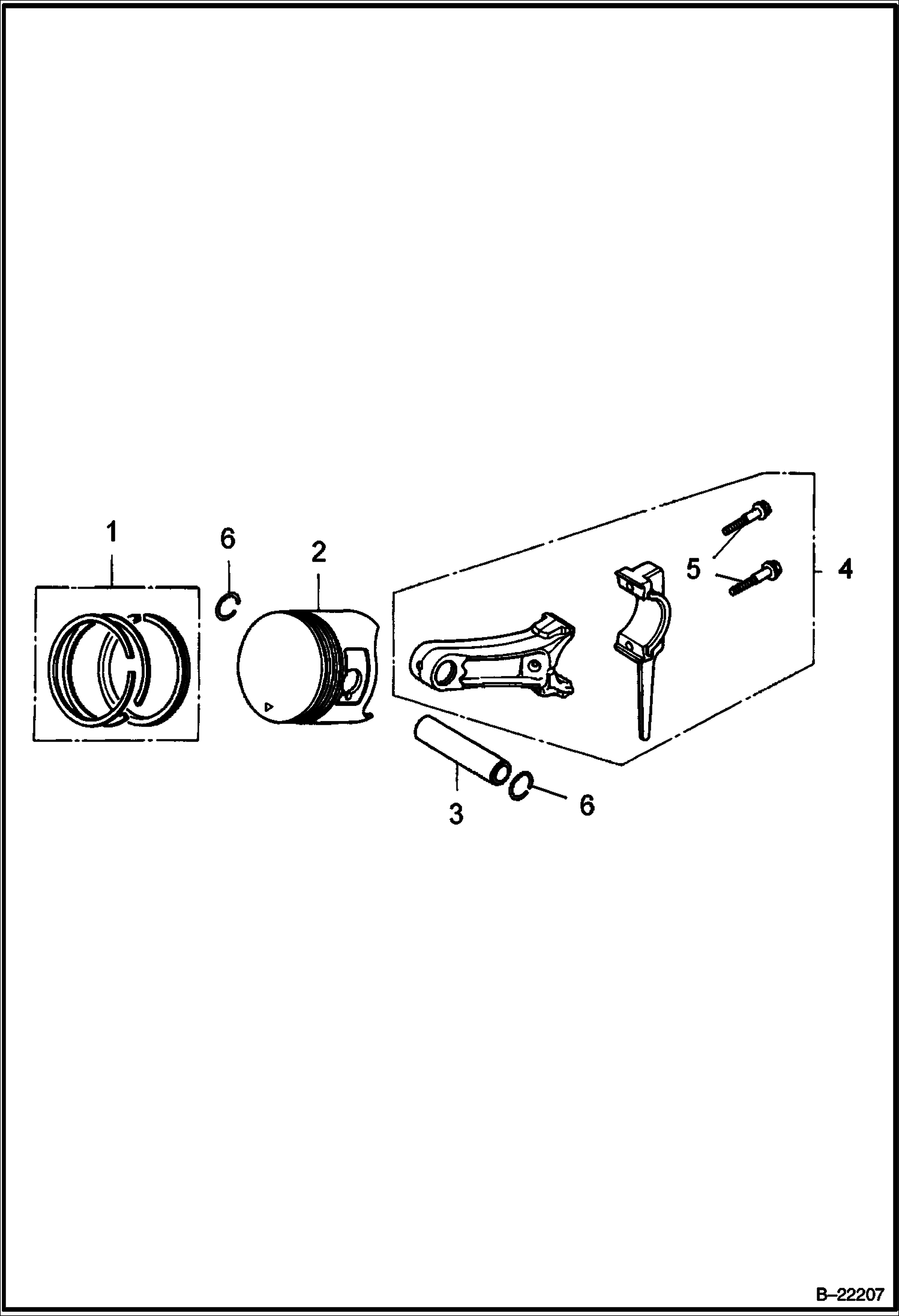 1
6
2
5
4
3
6
B–22207