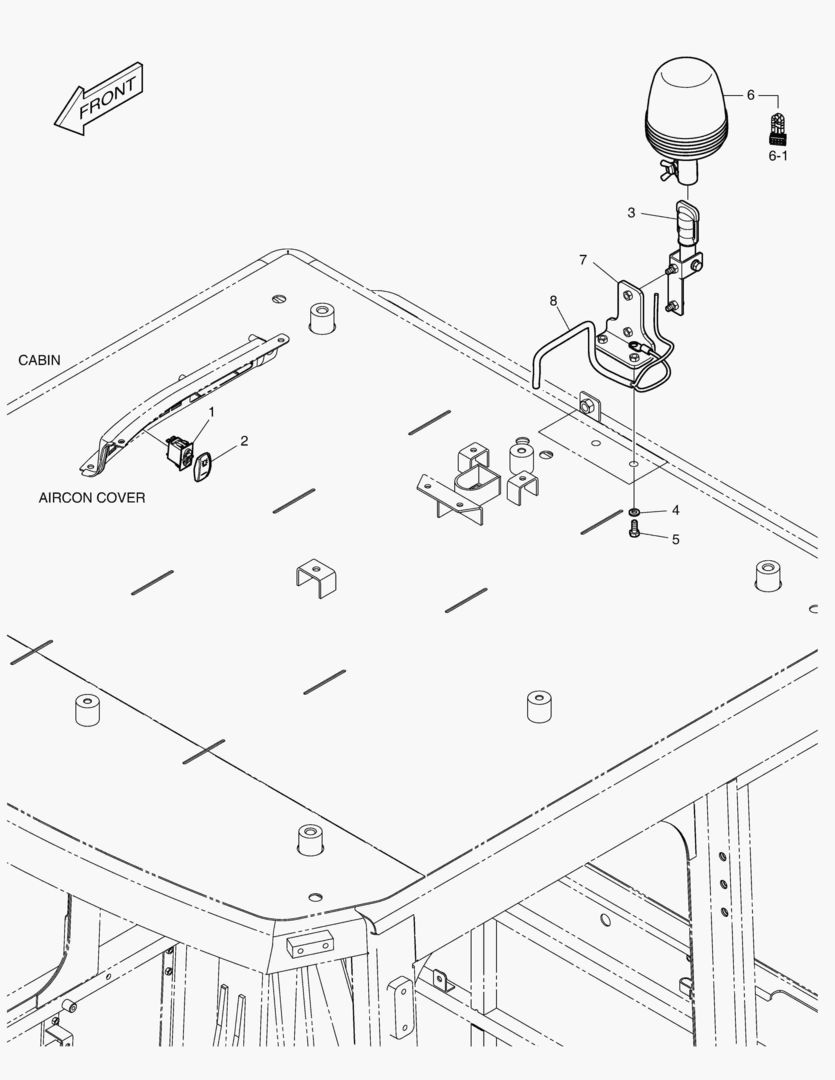 FRONT

6

6-1

3

7

8

CABIN

1

2

AIRCON COVER

4

5