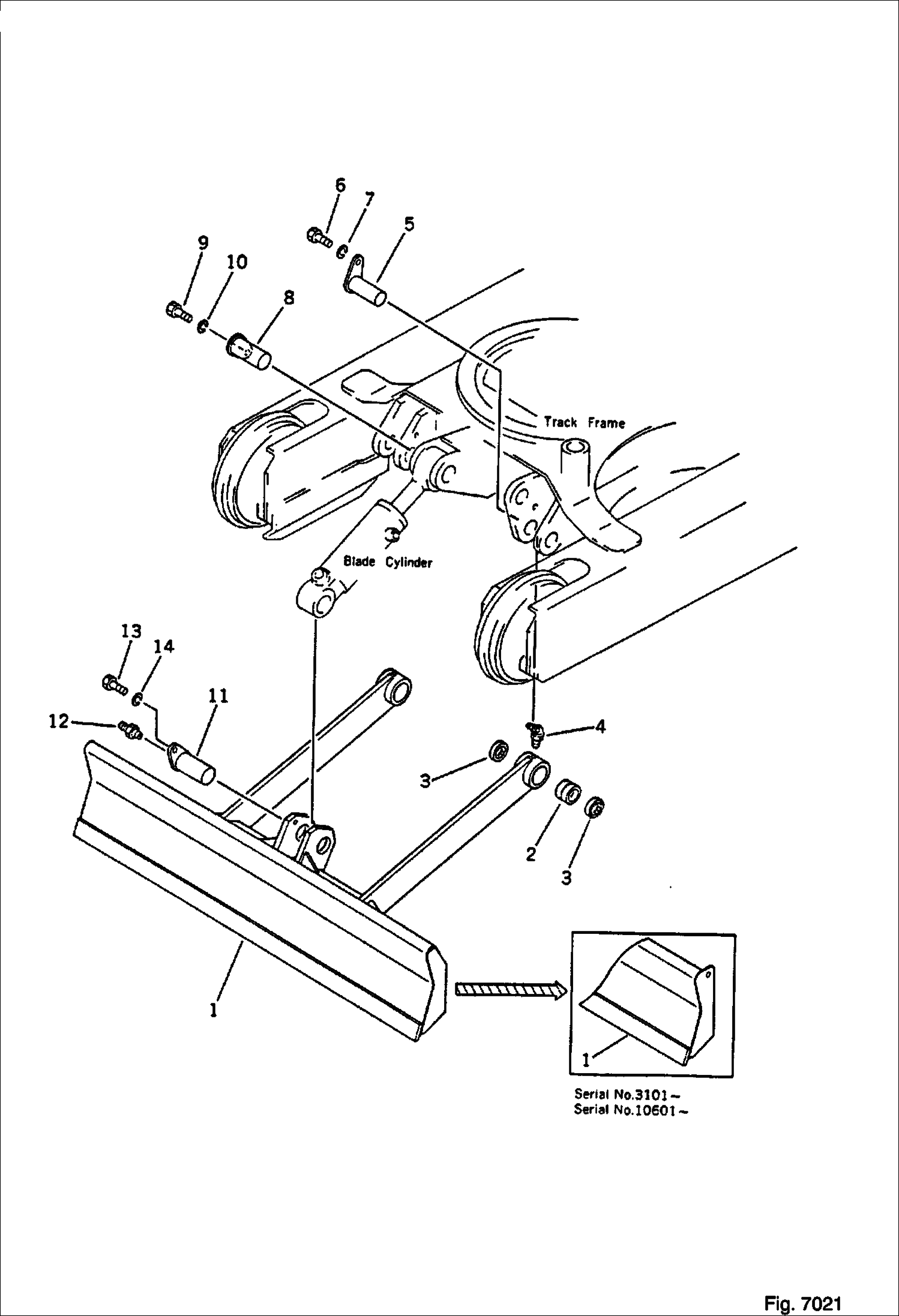 6
7
5
9
10
8
Track Frame
Blade Cylinder
13
14
11
12
4
3
2
3
1
1
Serial No.3101 ~
Serial No.10601 ~
Fig. 7021