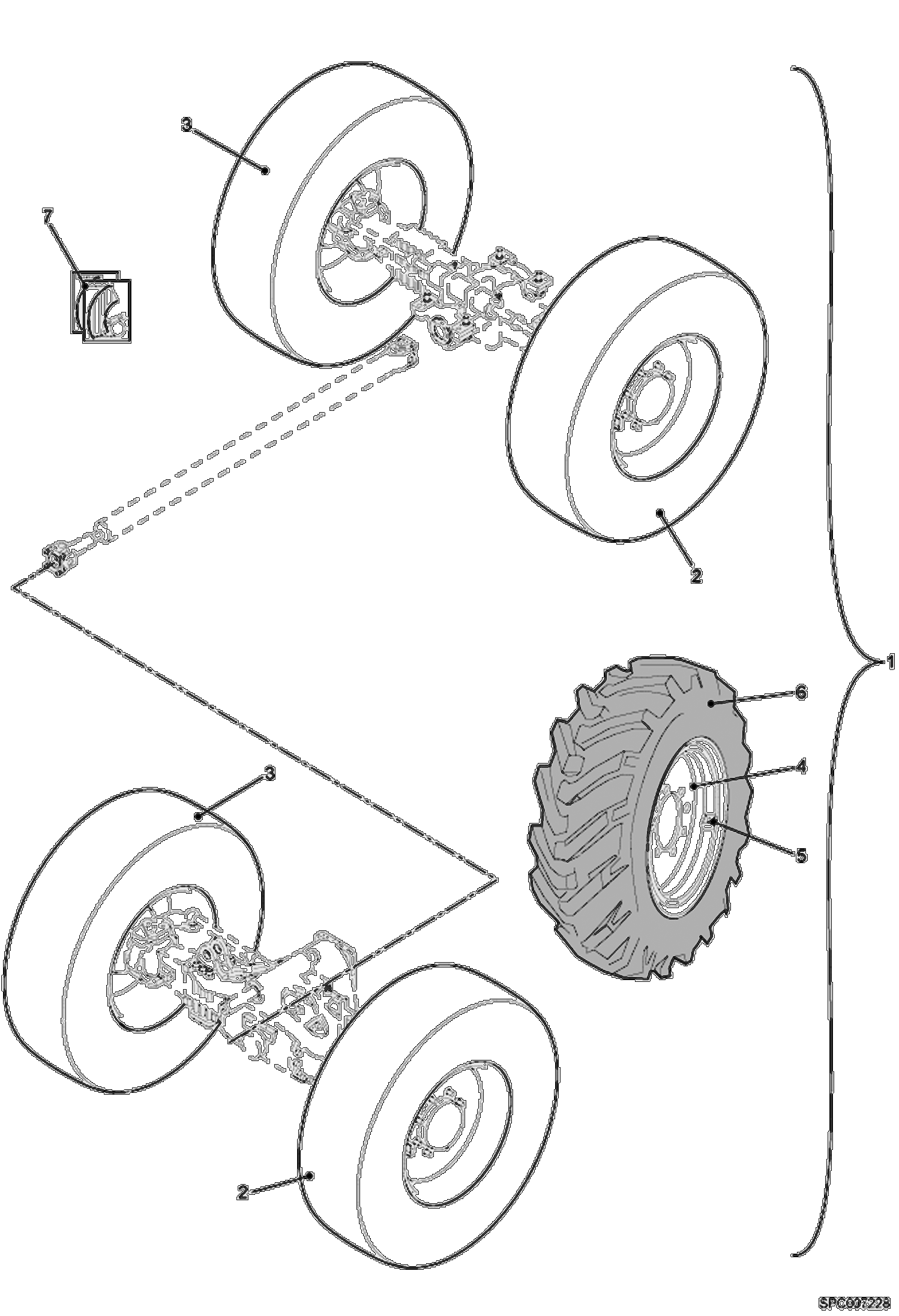 3
7
2
1
6
4
5
3
2
SPC007228