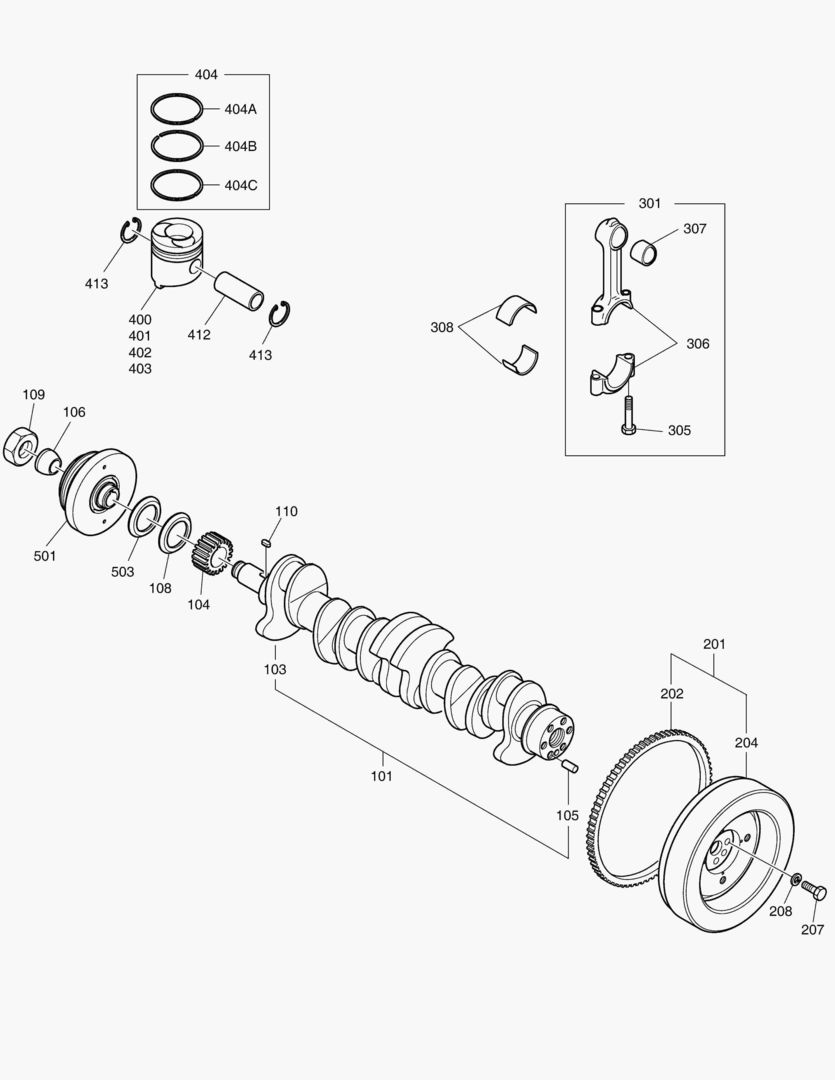 404
404A
404B
404C
413
400
401
402
403
412
413
301
307
308
306
305
109
106
501
503
108
104
110
103
101
105
201
202
204
208
207