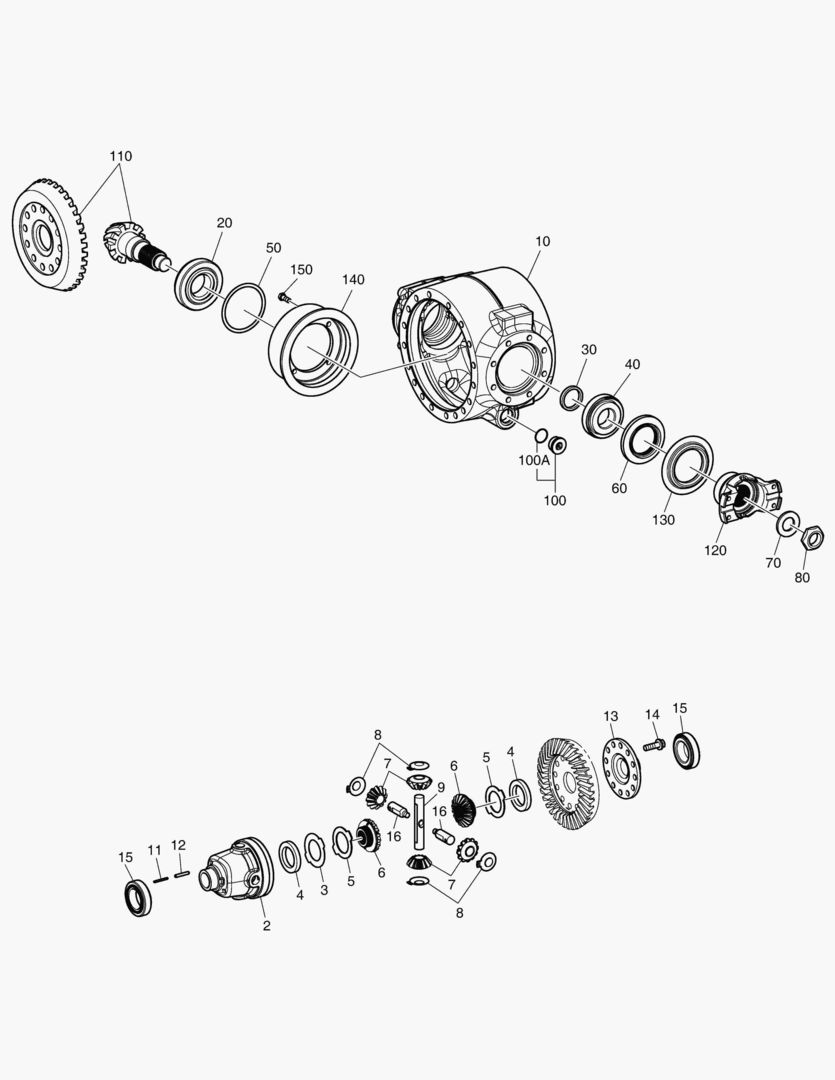 110
20
50
150
140
10
30
40
100A
100
60
130
120
70
80

8
7
9
6
5
4
13
14
15
16
16
15
11
12
4
3
5
6
7
8
2