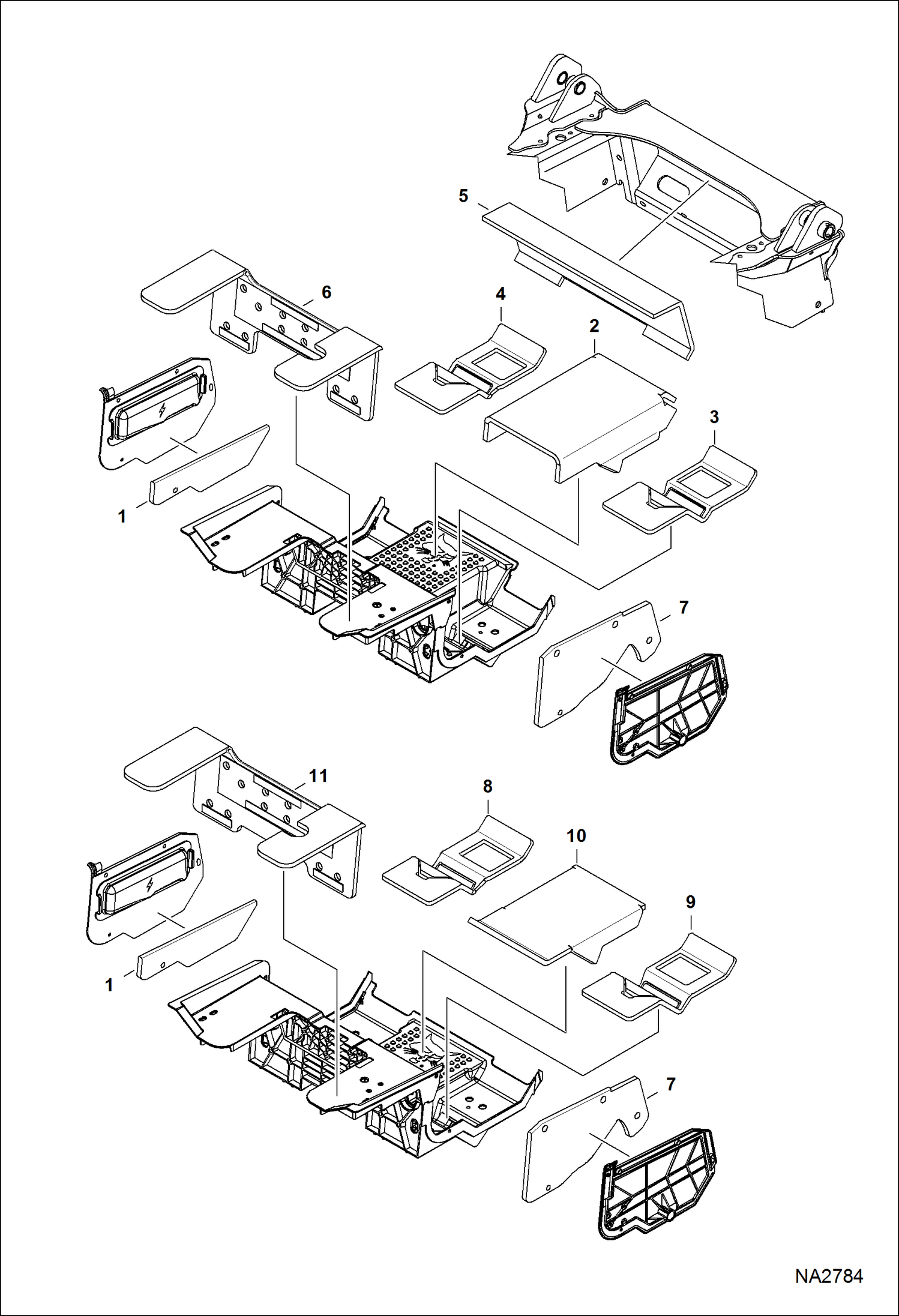 5

6

4

2

3

1

7

11

8

10

9

1

7

NA2784