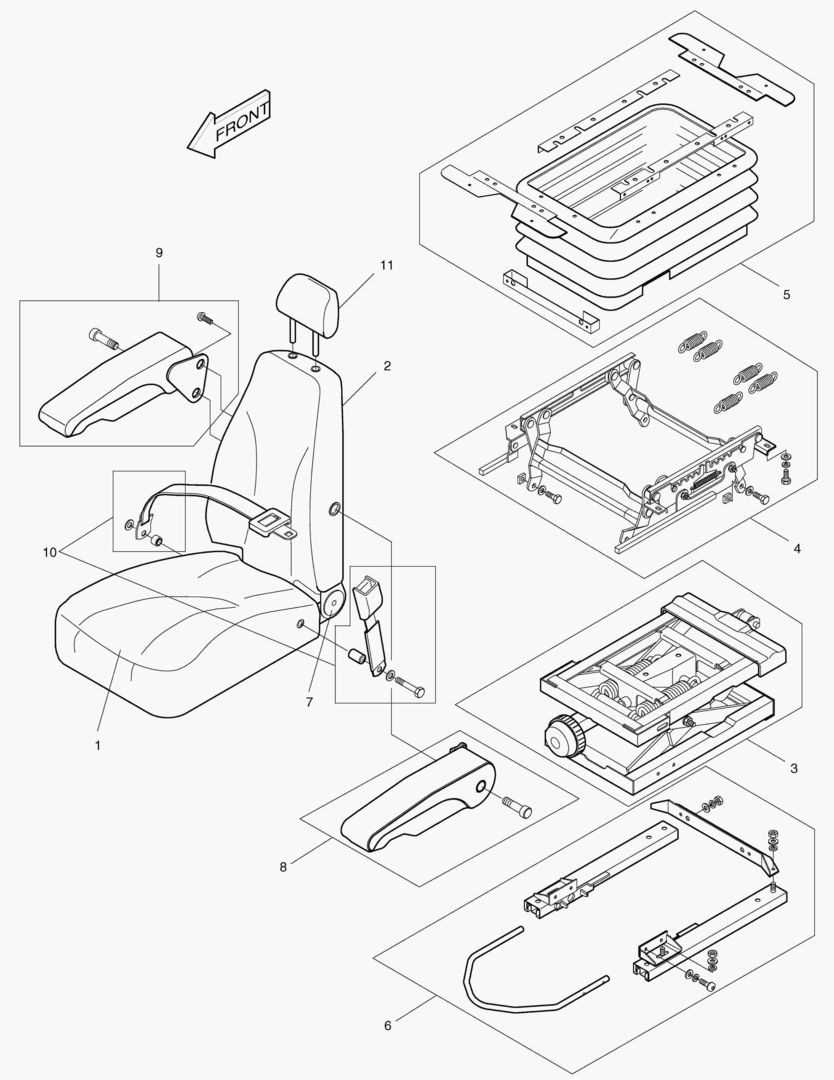 FRONT

9

11

2

5

4

10

7

1

3

8

6