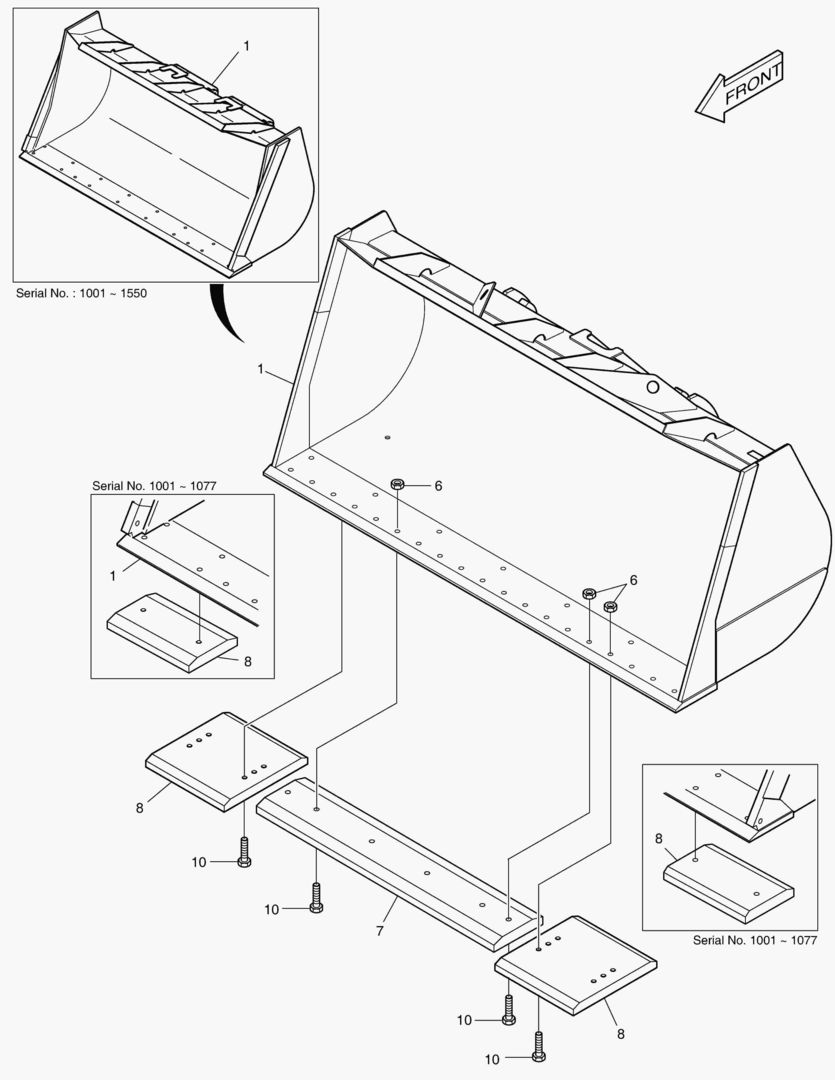 1

FRONT

Serial No. : 1001 ~ 1550

1

Serial No. 1001 ~ 1077

6

1

6

8

8

8

10

10

7

Serial No. 1001 ~ 1077

10

8

10