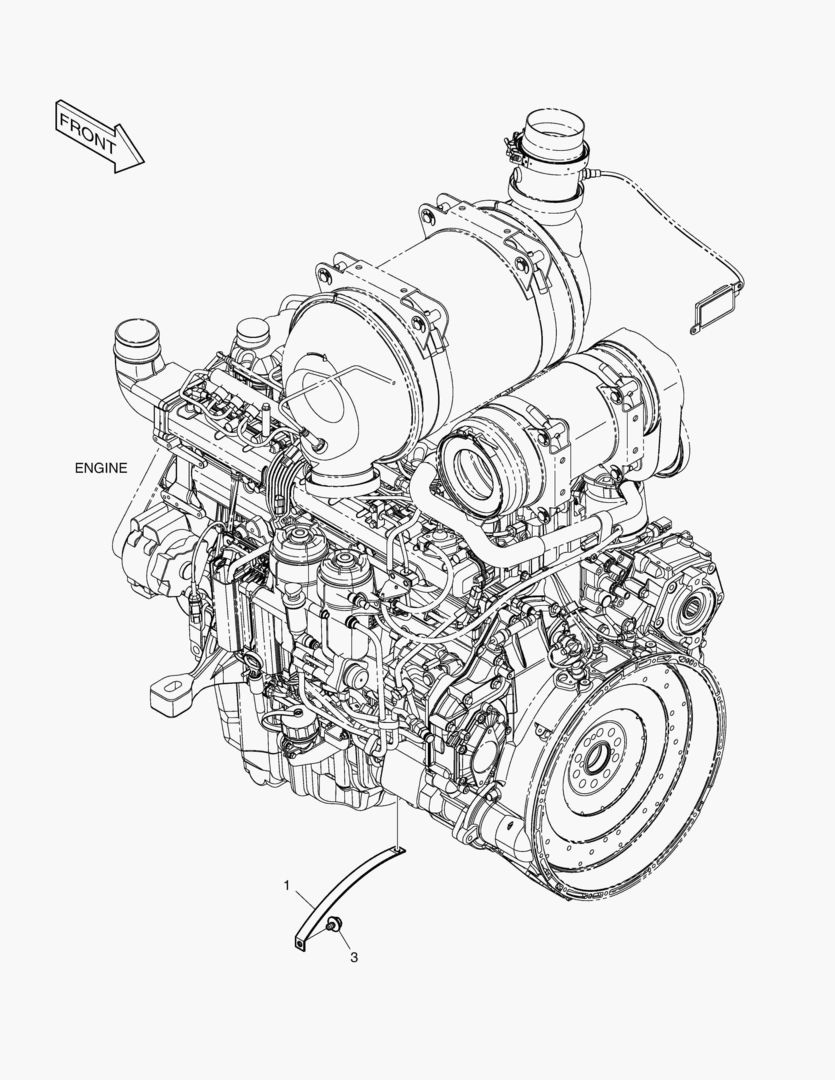 FRONT

ENGINE

1

3