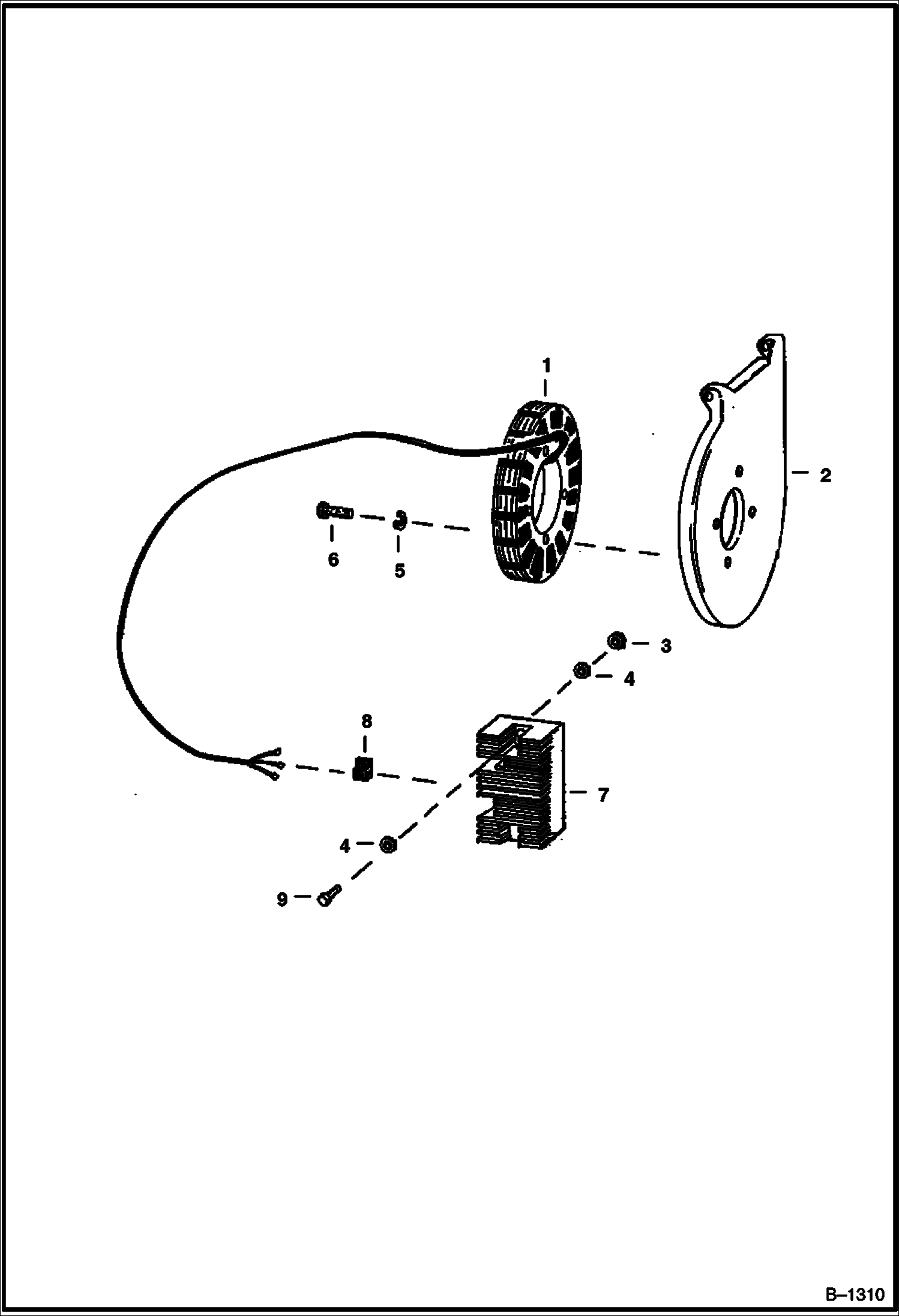 1
2
6
5
3
4
8
7
4
9
B–1310