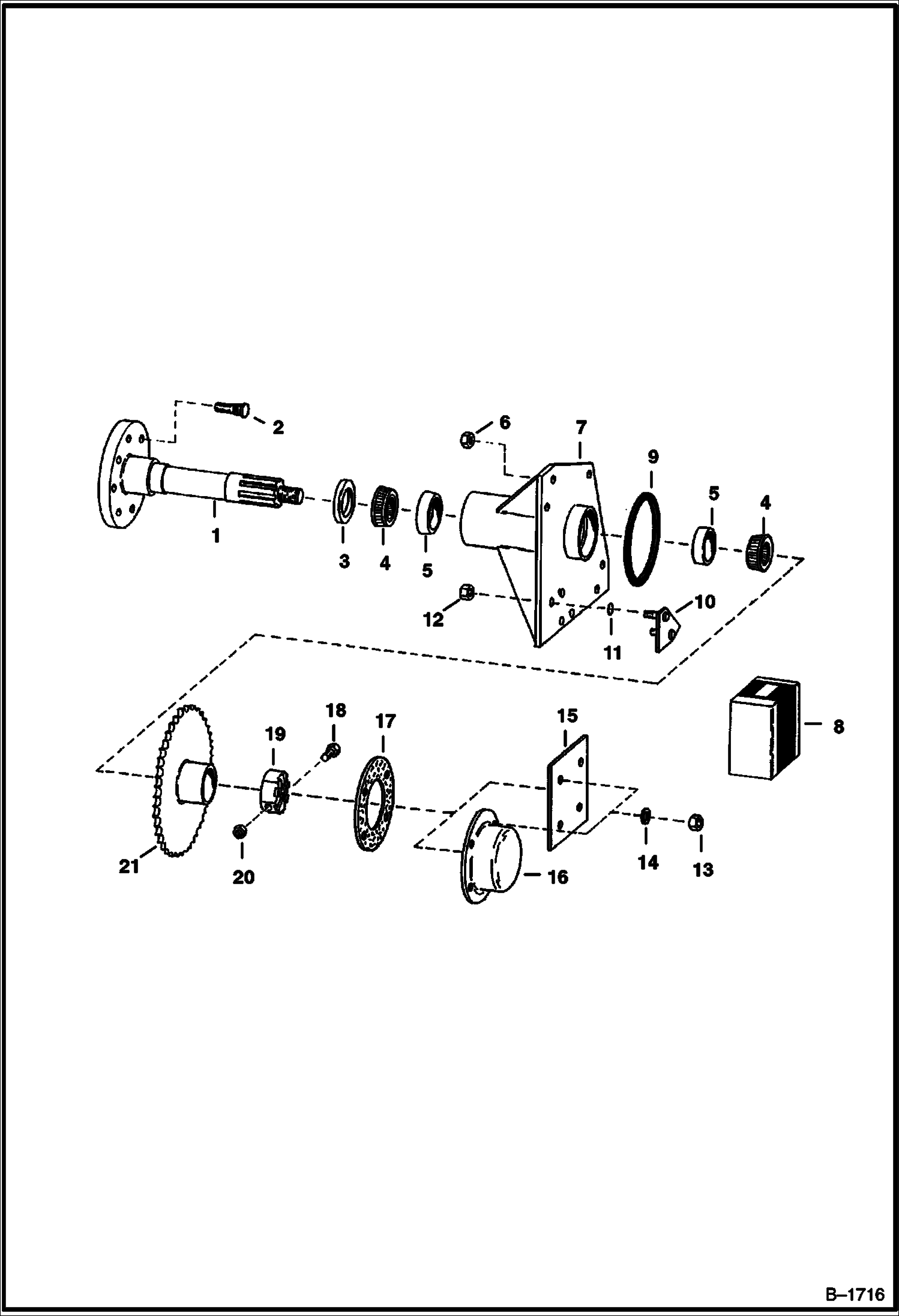 2
6
7
9
5
4
1
3
4
5
12
11
10
8
18
17
15
19
21
20
16
14
13
B–1716