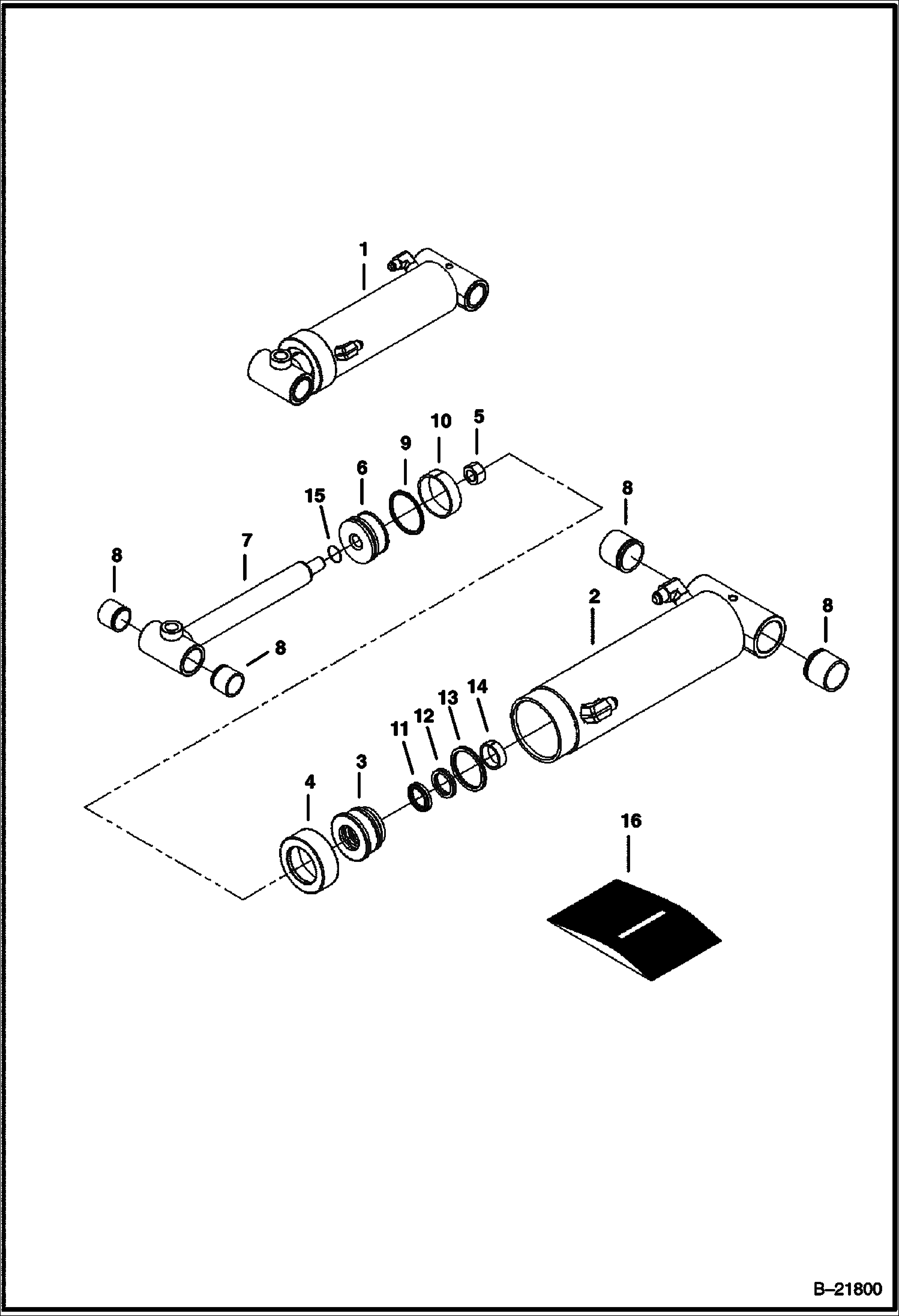 1

10
5
9
6
15
8
7
8
8
2
8

14
13
12
11
3
4

16

B–21800