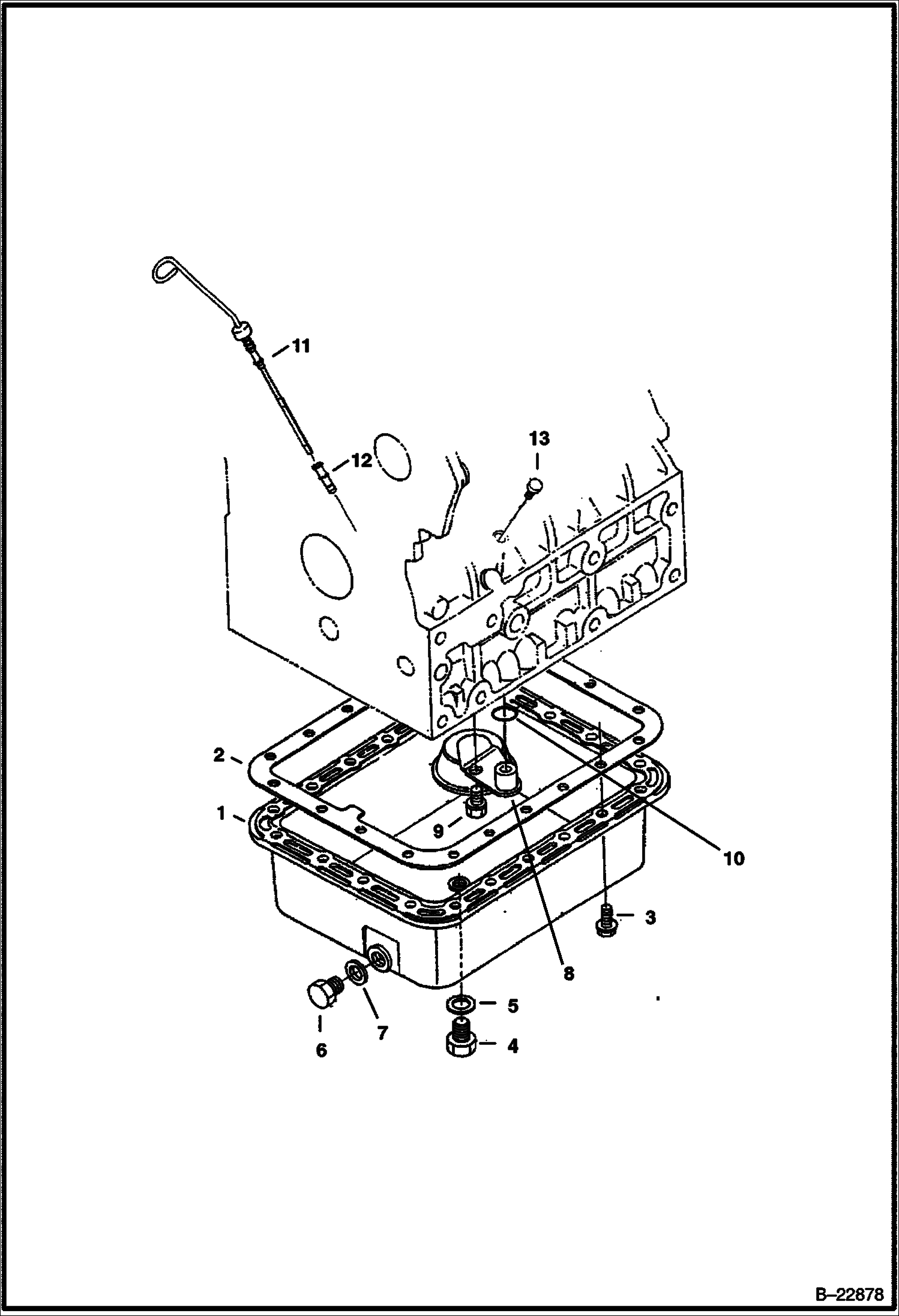 11

13

12

2

1

9

10

3

8

5

7

6

4

B–22878