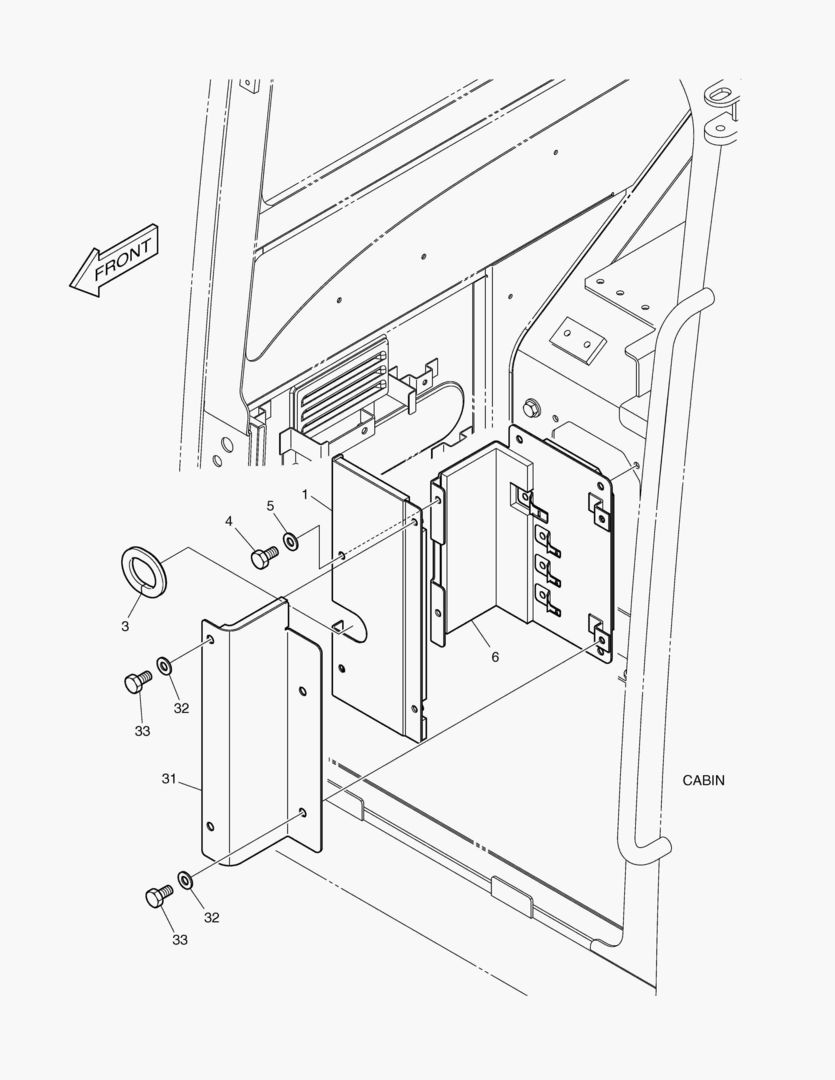 FRONT

1
4
5
3
6
32
33
31
CABIN
32
33