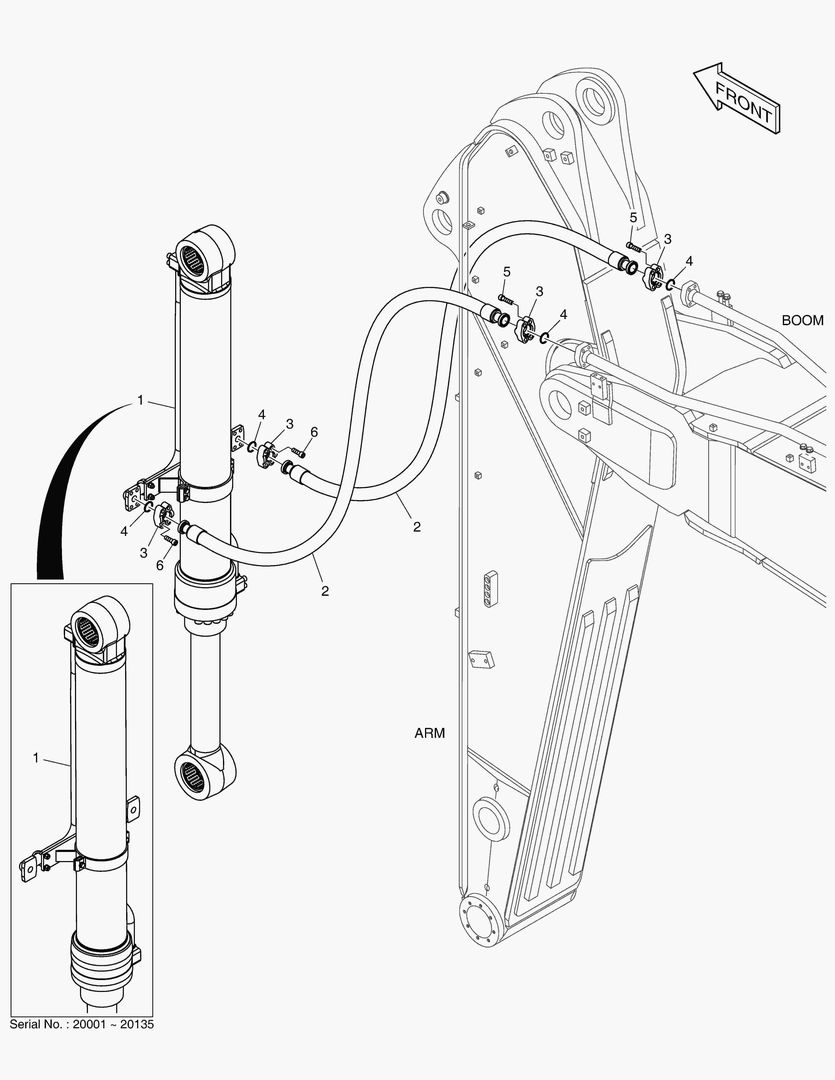 FRONT

5
3
4
5
3
4
BOOM

1
4
3
6
4
3
6
2
2

ARM

1

Serial No. : 20001 ~ 20135