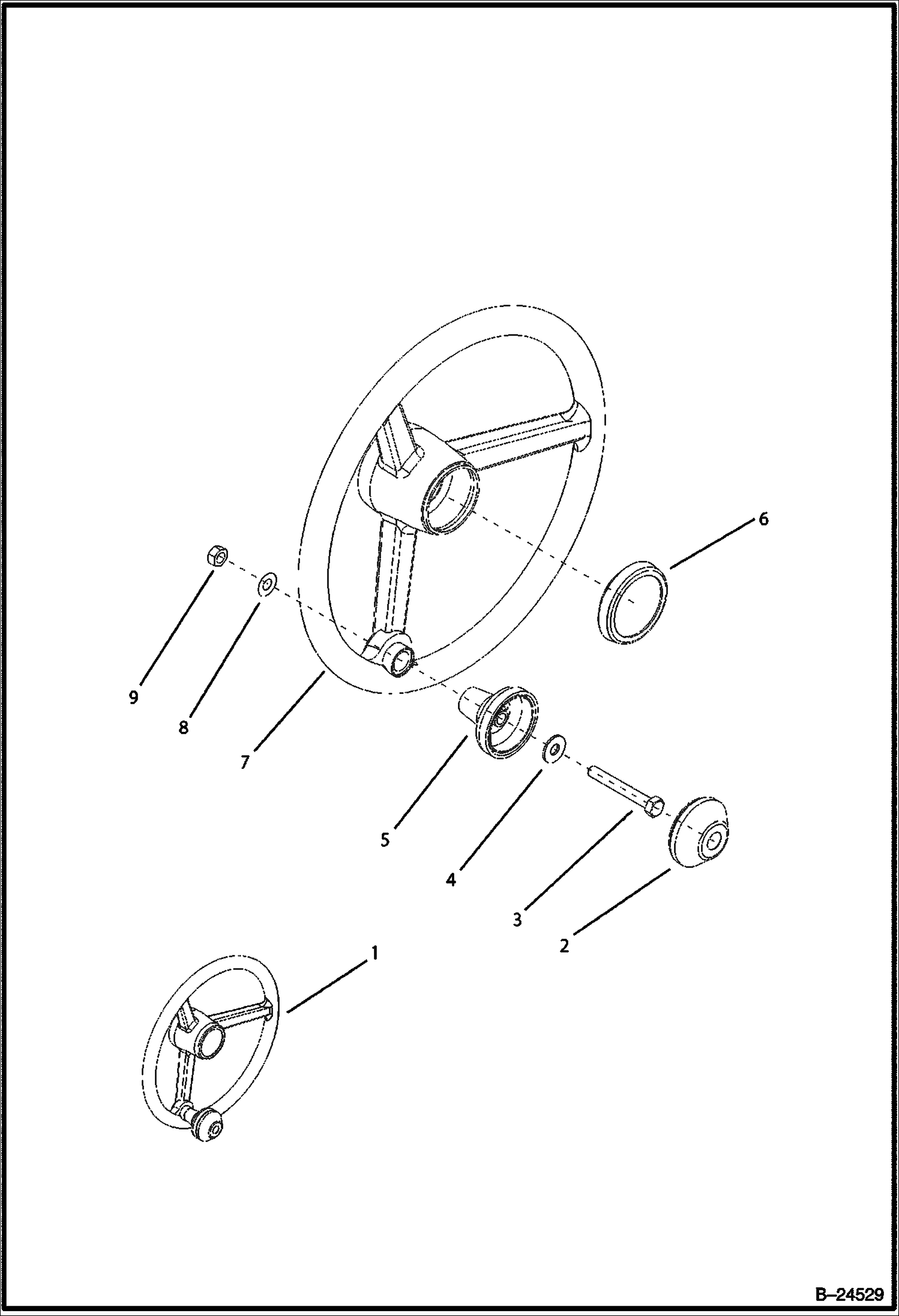 6

9

8

7

5

4

3

2

1

B–24529