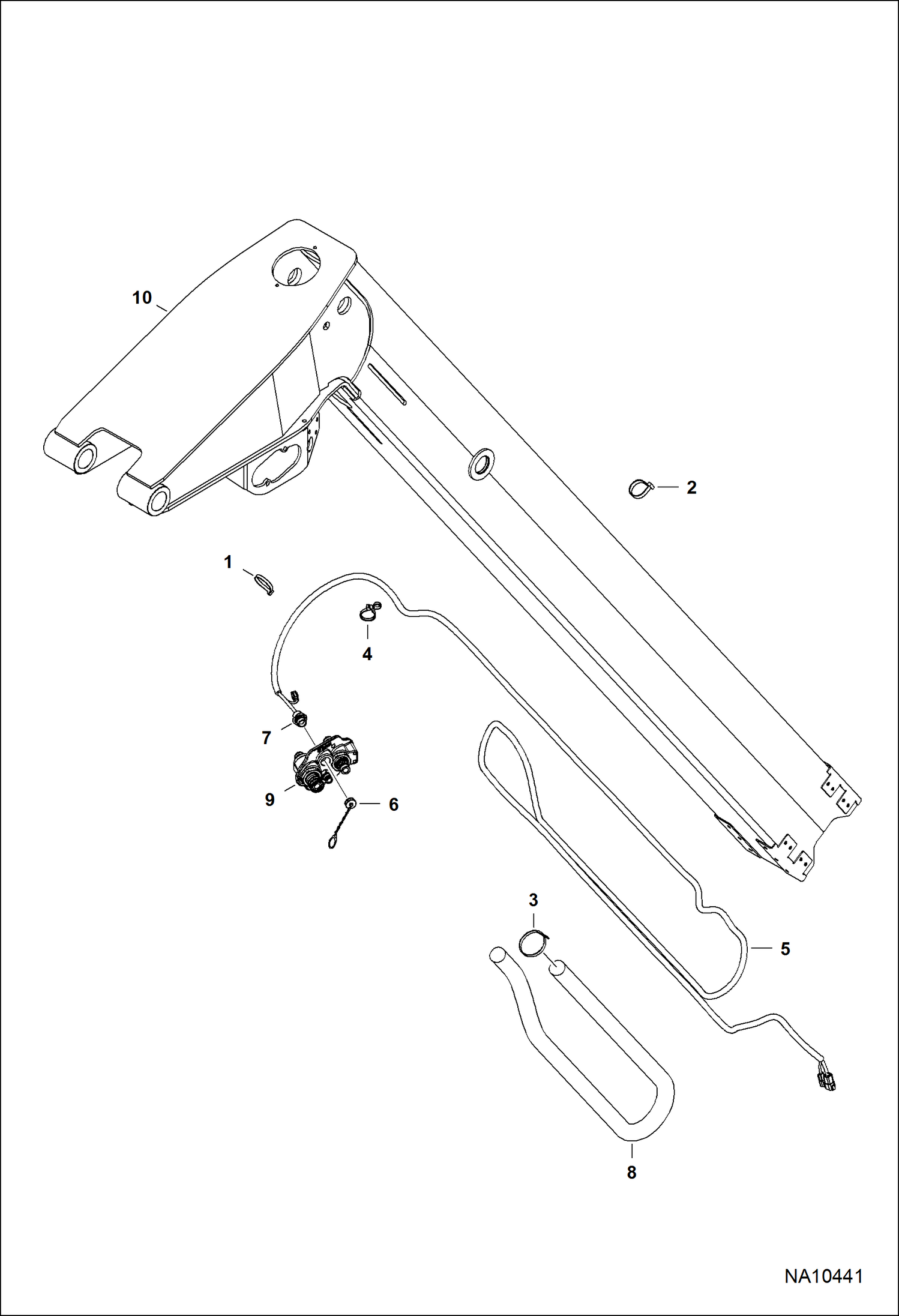 10

2

1

4

7

9

6

3

5

8

NA10441