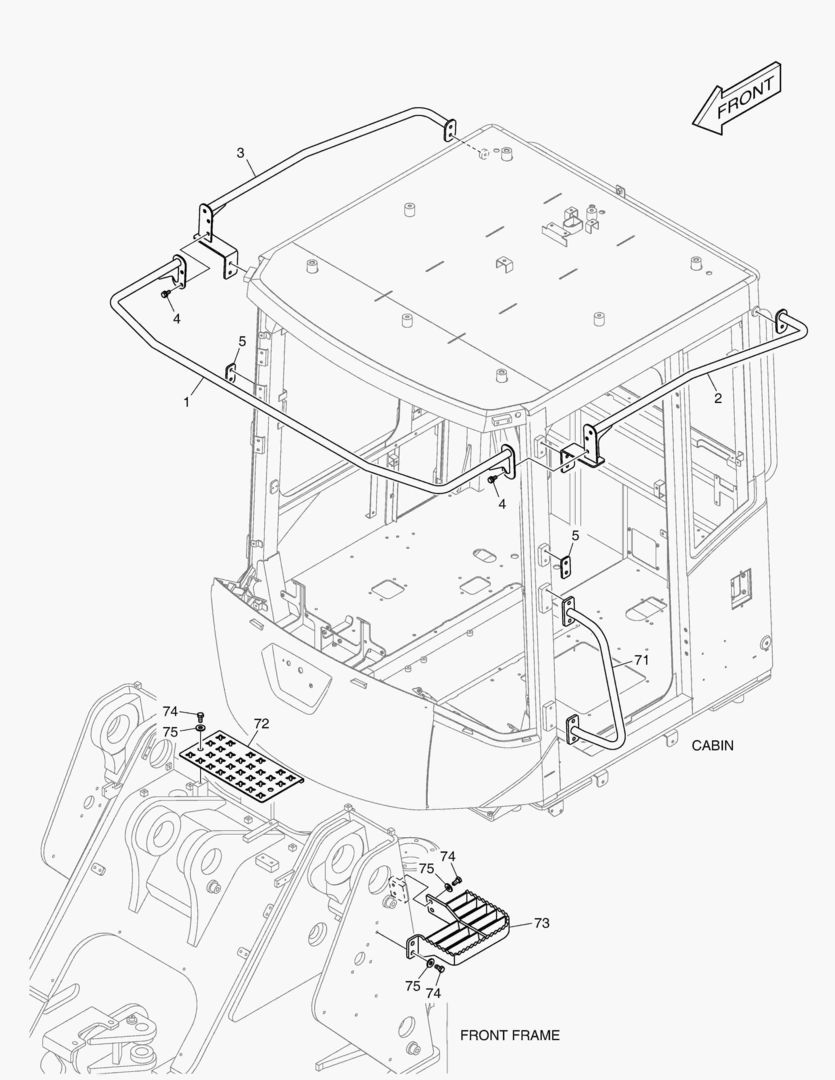 FRONT

3

4

5

1

2

4

5

71

74

75

72

CABIN

74

75

73

75

74

FRONT FRAME