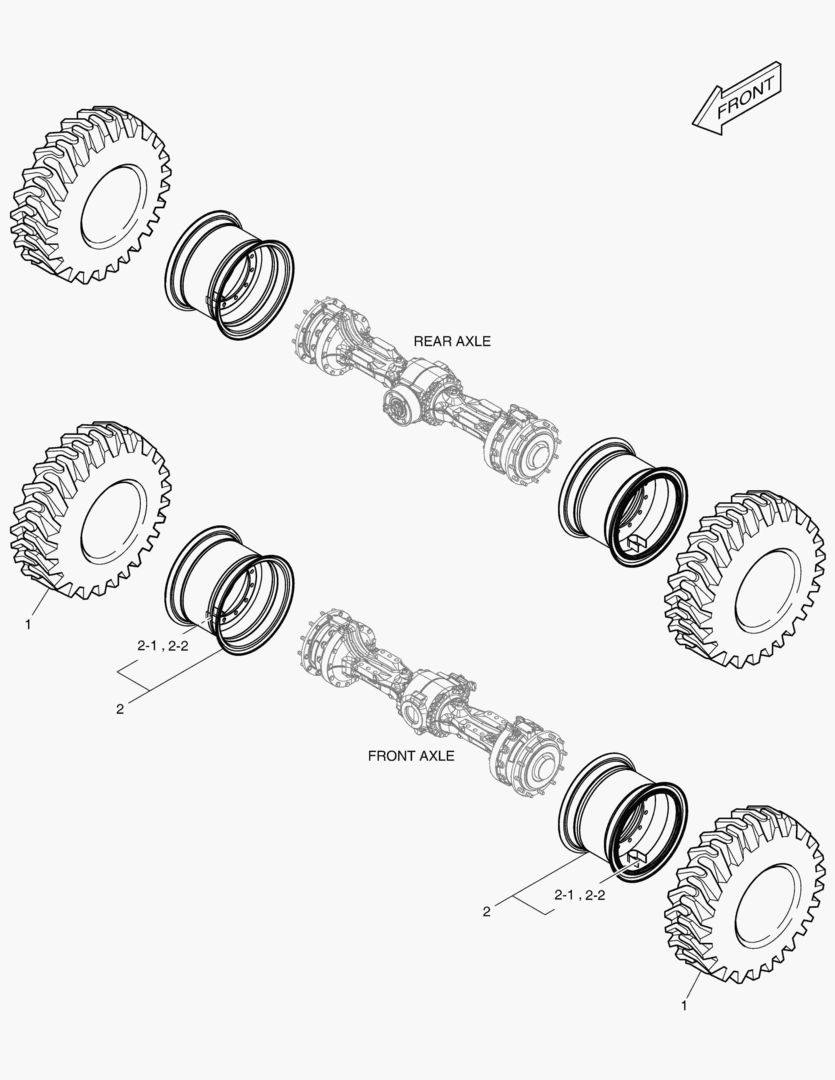 FRONT

REAR AXLE

1

2-1 , 2-2

2

FRONT AXLE

2

2-1 , 2-2

1