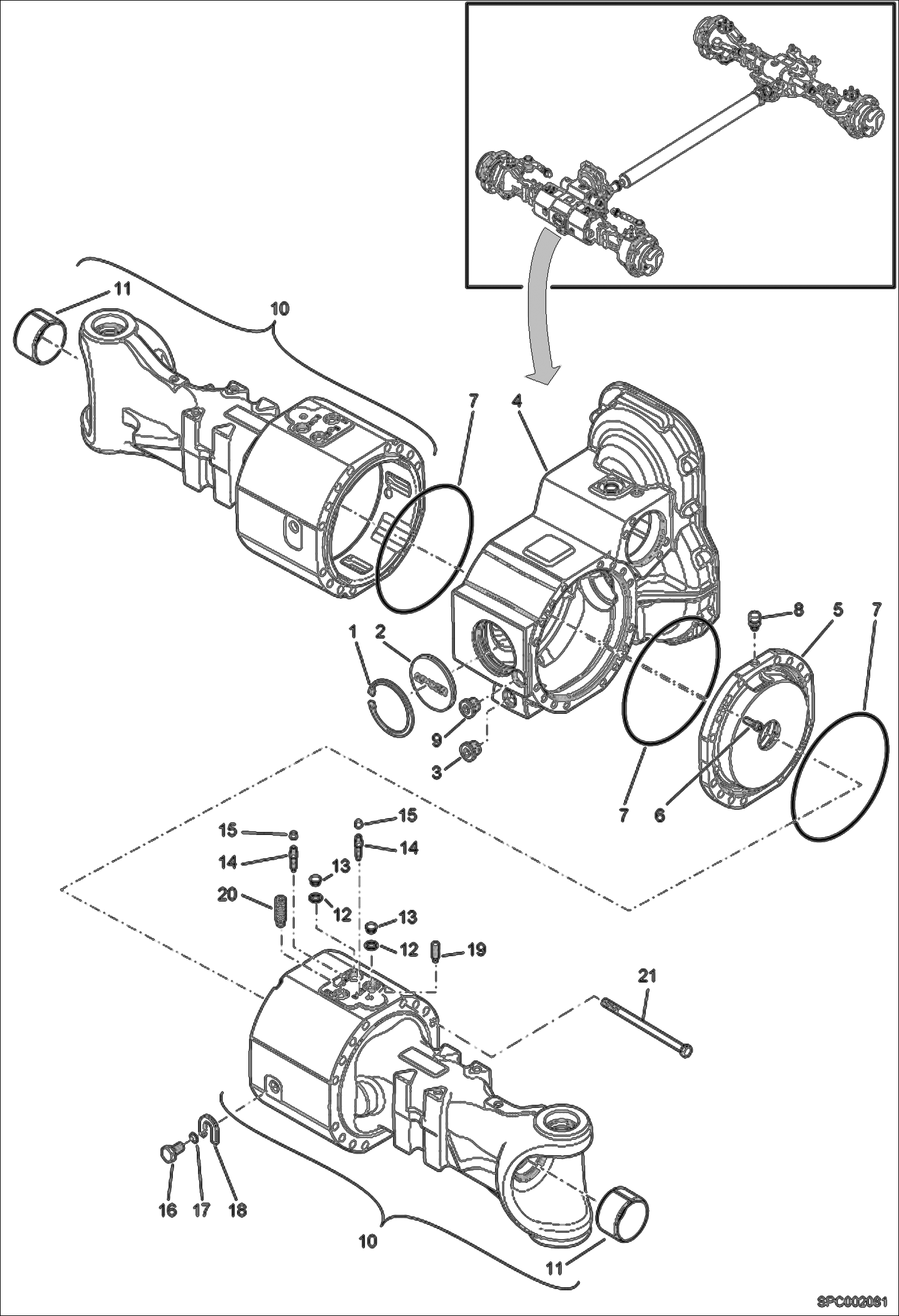 11
10
7
4
8
5
7
1
2
9
3
7
6
15
15
14
14
13
20
12
13
12
19
21
16
17
18
10
11
SPC002081