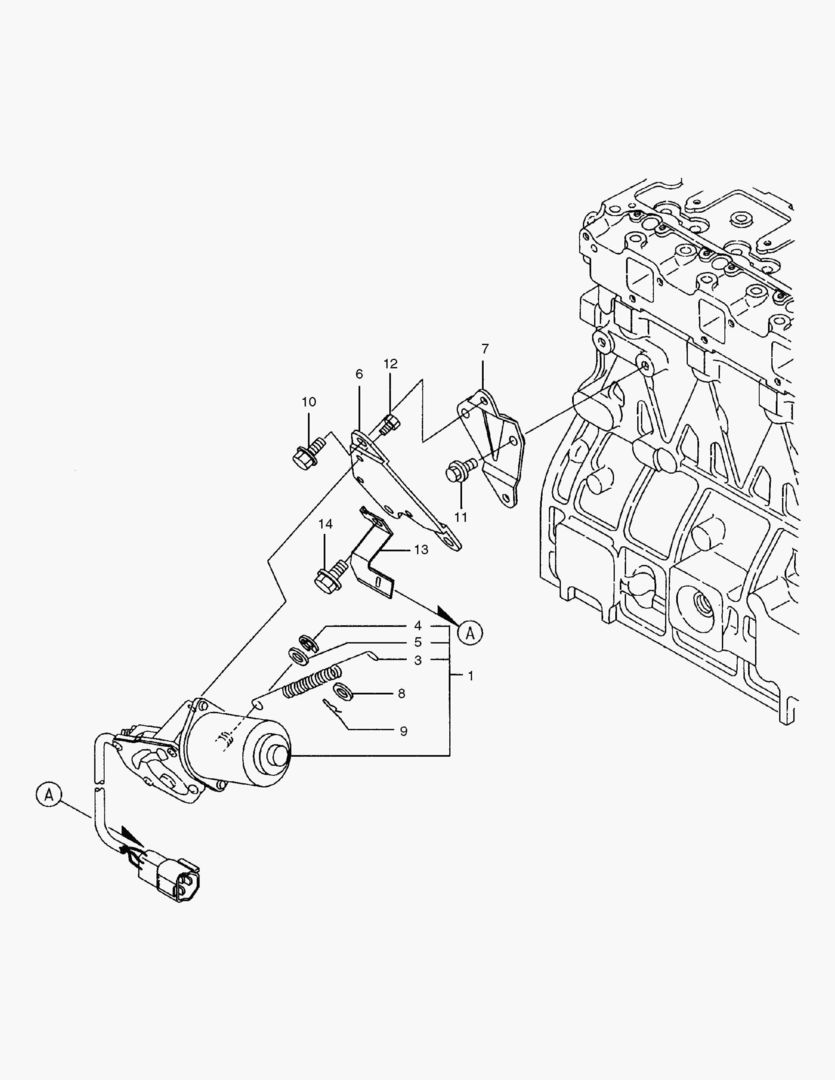 7
12
6
10
11
14
13
A
4
5
3
1
8
9
A