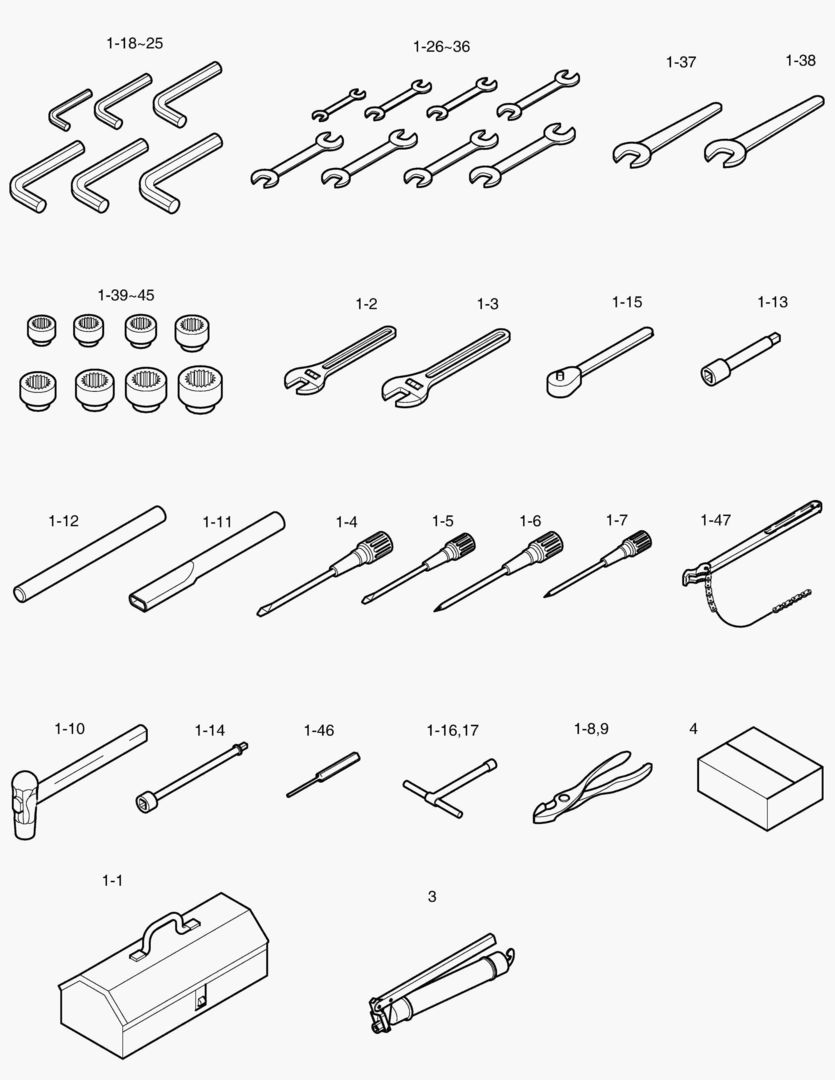 1-18~25

1-26~36

1-37

1-38

1-39~45

1-2

1-3

1-15

1-13

1-12

1-11

1-4

1-5

1-6

1-7

1-47

1-10

1-14

1-46

1-16,17

1-8,9

4

1-1

3