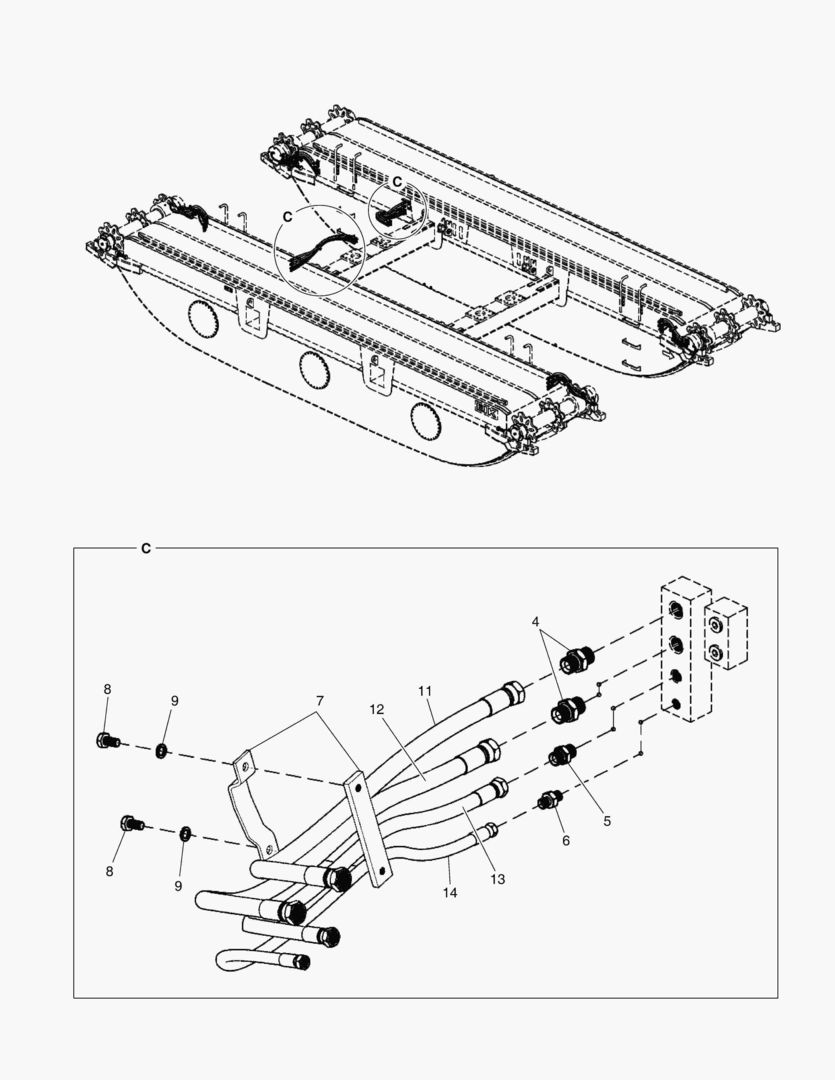 C

C

C

4

8

9

7

11

12

5

6

8

9

13

14