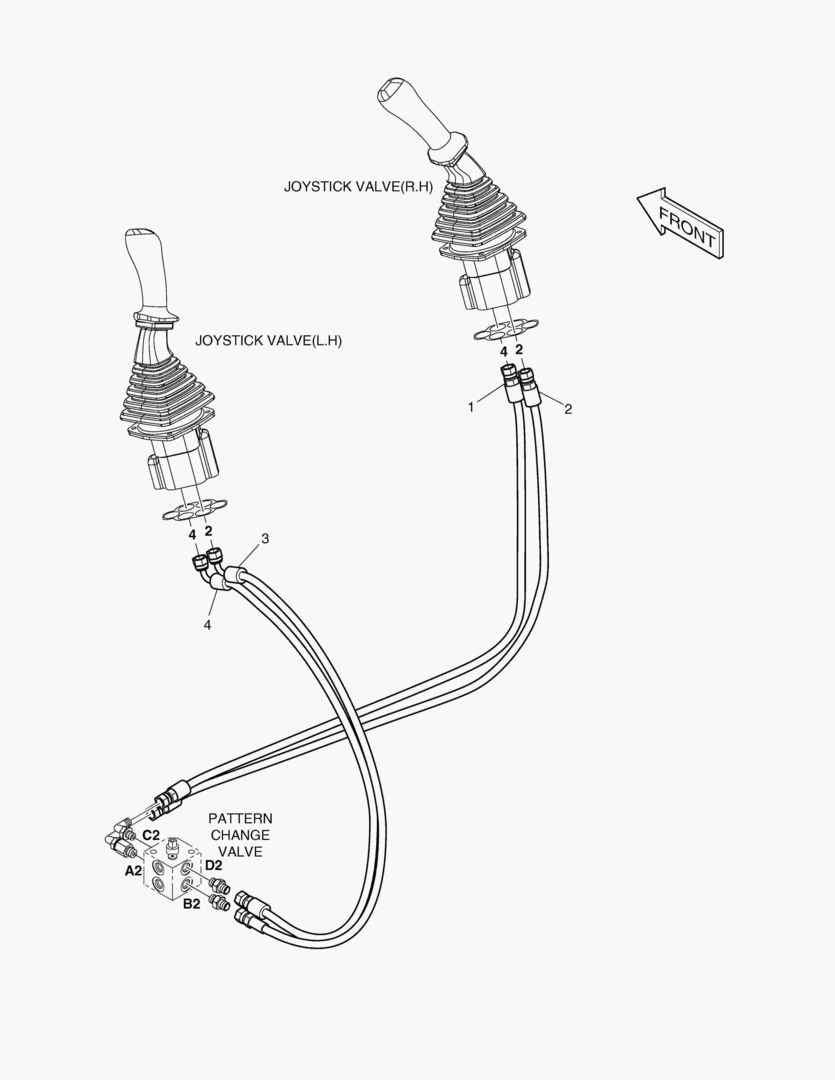 JOYSTICK VALVE(R.H)

FRONT

JOYSTICK VALVE(L.H)

4 2

1 2

4 2

3

4

PATTERN CHANGE VALVE

C2

D2

A2

B2