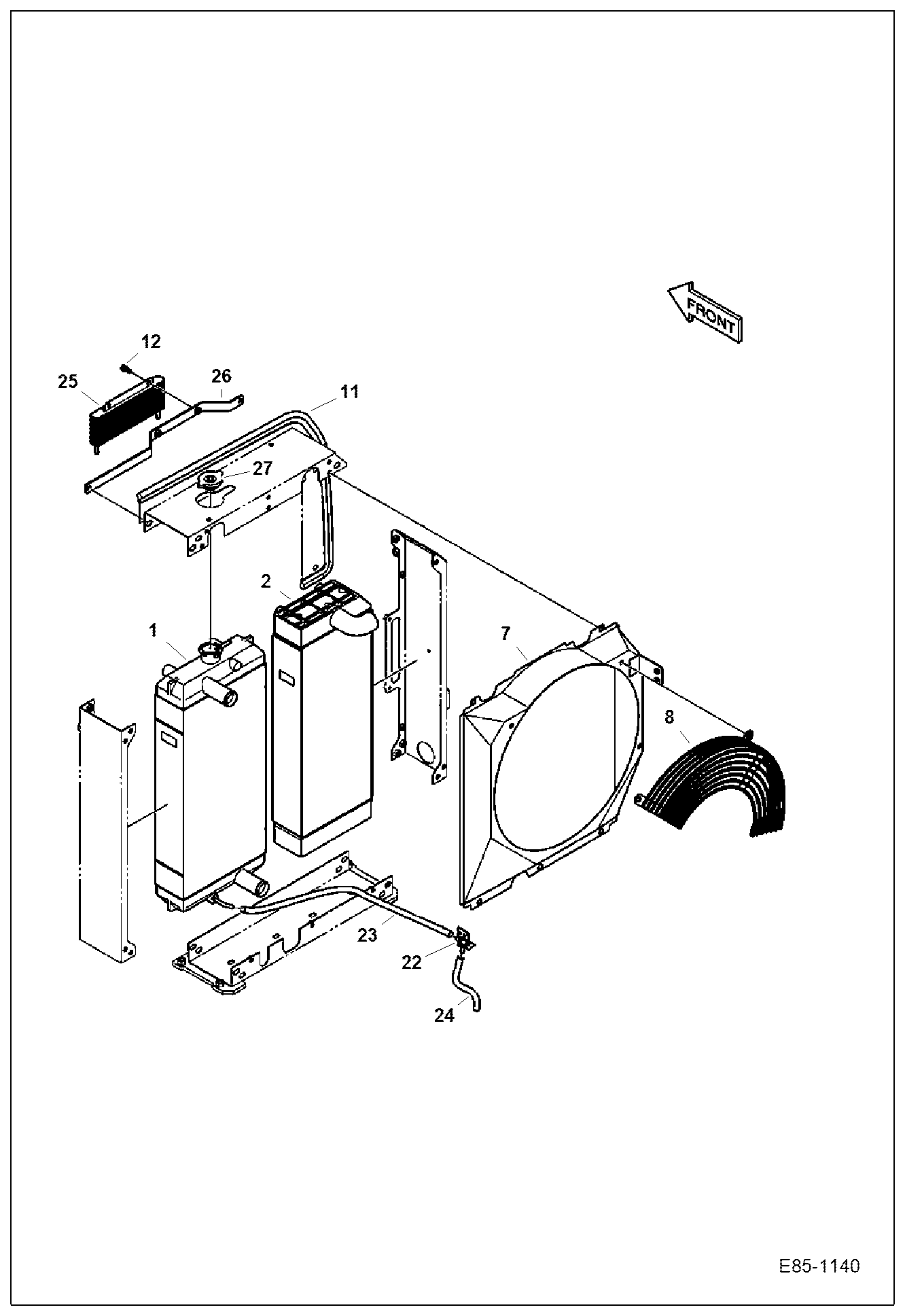 FRONT

12

25

26

11

27

2

1

7

8

23

22

24

E85-1140