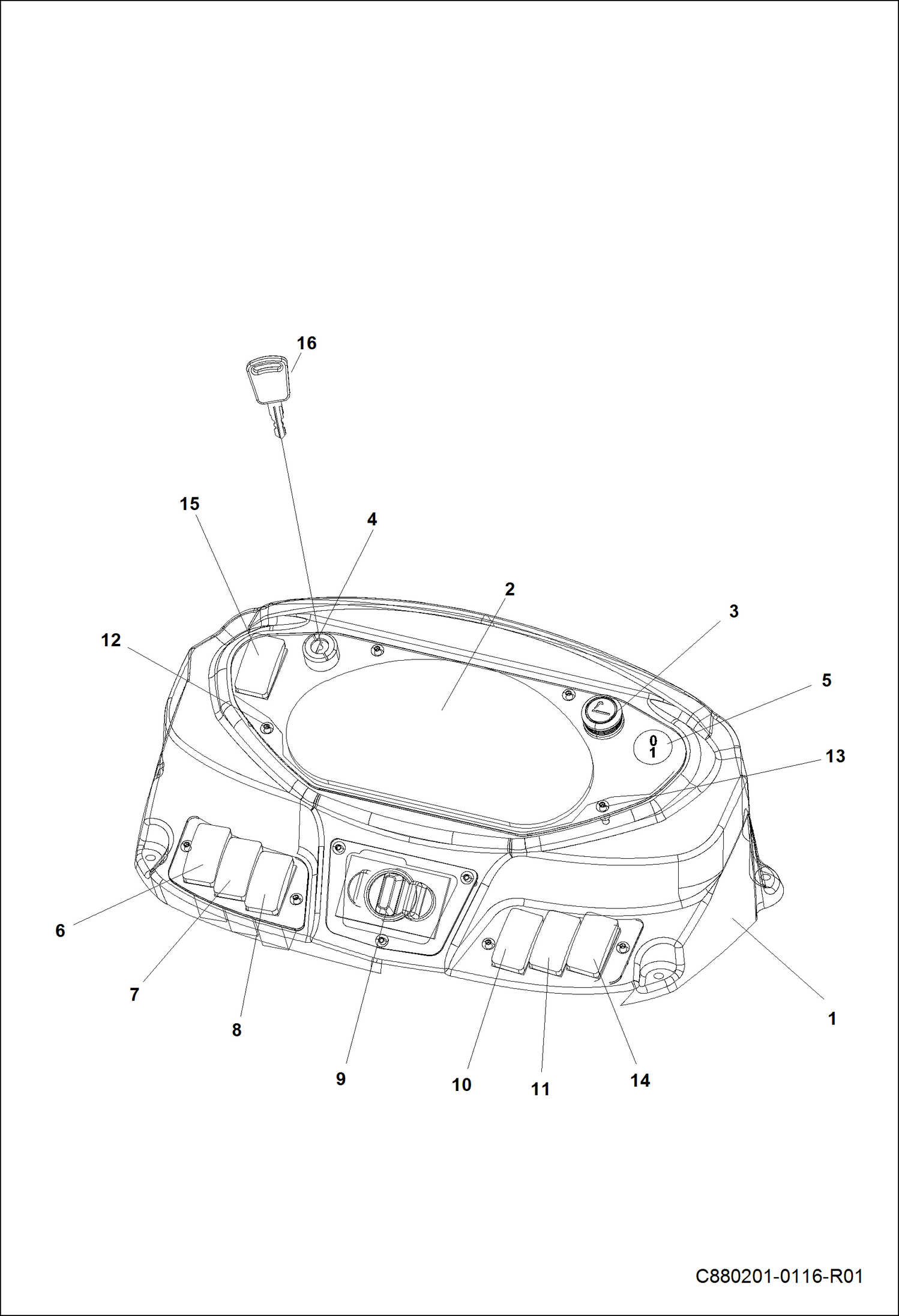 16
15
4
2
3
12
5
0
1
13
6
7
8
9
10
11
14
1
C880201-0116-R01