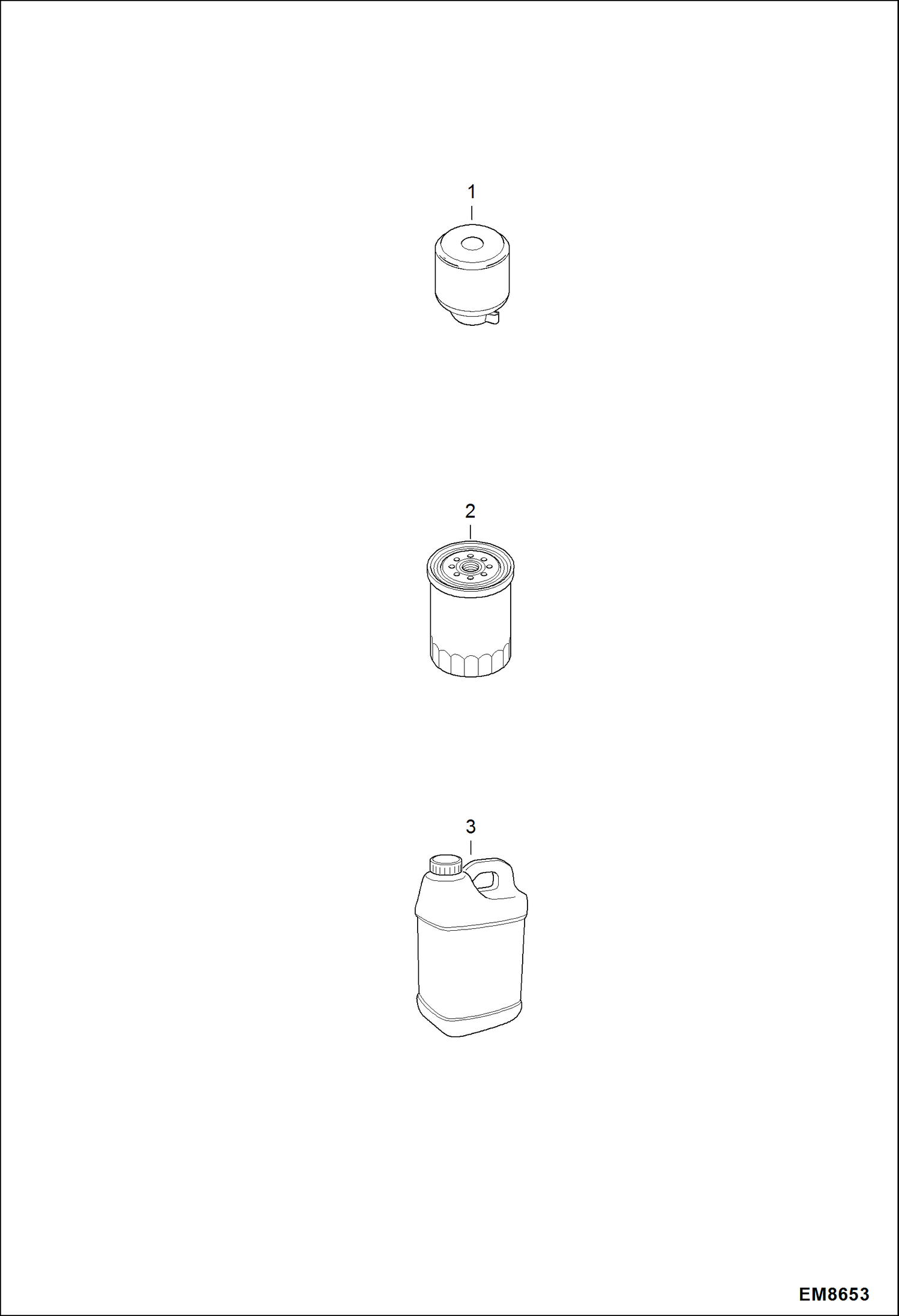 1

2

3

EM8653