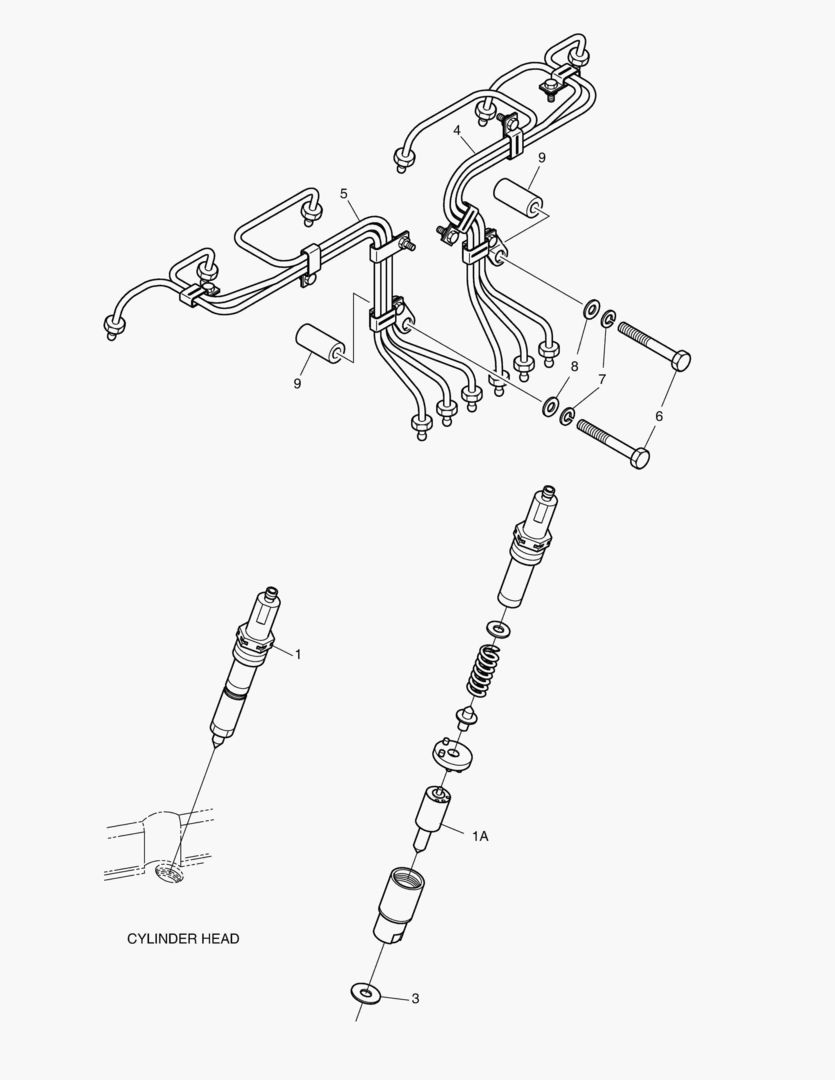 4
9
5
9
8
7
6
1
1A
CYLINDER HEAD
3