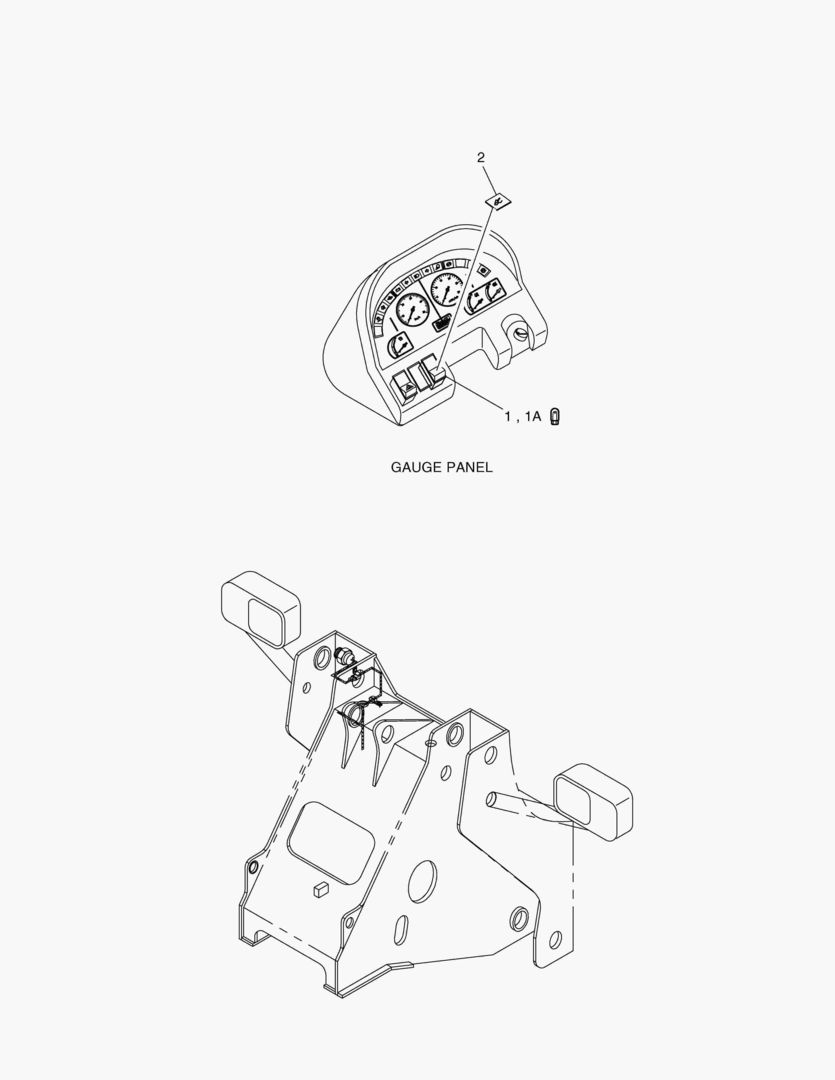 2

1 , 1A

GAUGE PANEL