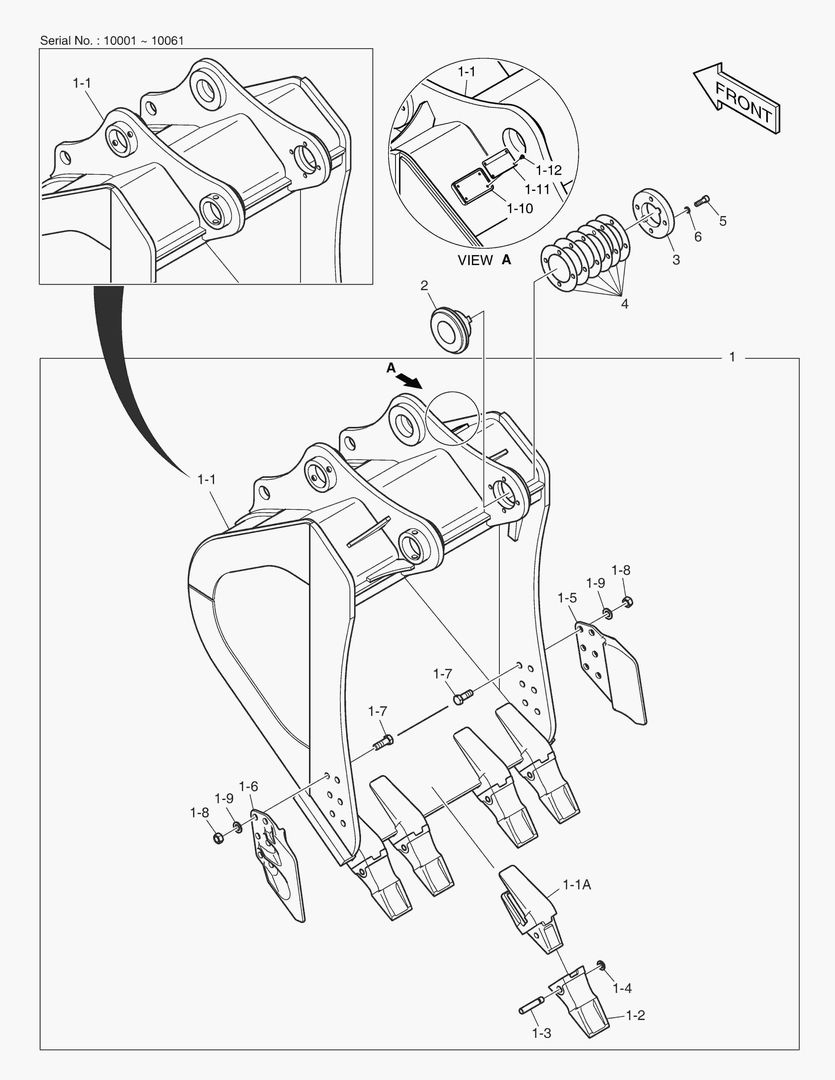 Serial No. : 10001 ~ 10061

1-1

1-1

1-12

1-11

1-10

VIEW A

FRONT

5

6

3

4

2

1

A

1-1

1-8

1-9

1-5

1-7

1-7

1-8

1-9

1-6

1-1A

1-4

1-2

1-3