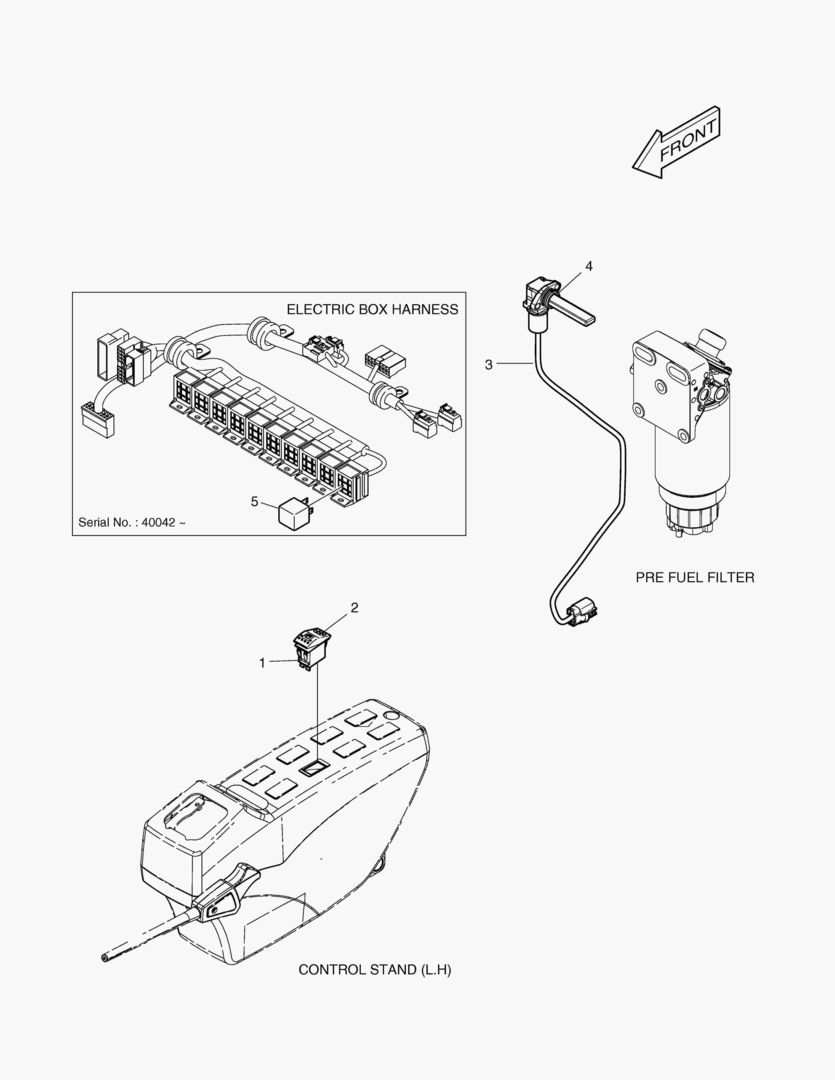 FRONT

ELECTRIC BOX HARNESS

5

Serial No. : 40042 ~

4

3

PRE FUEL FILTER

2

1

CONTROL STAND (L.H)