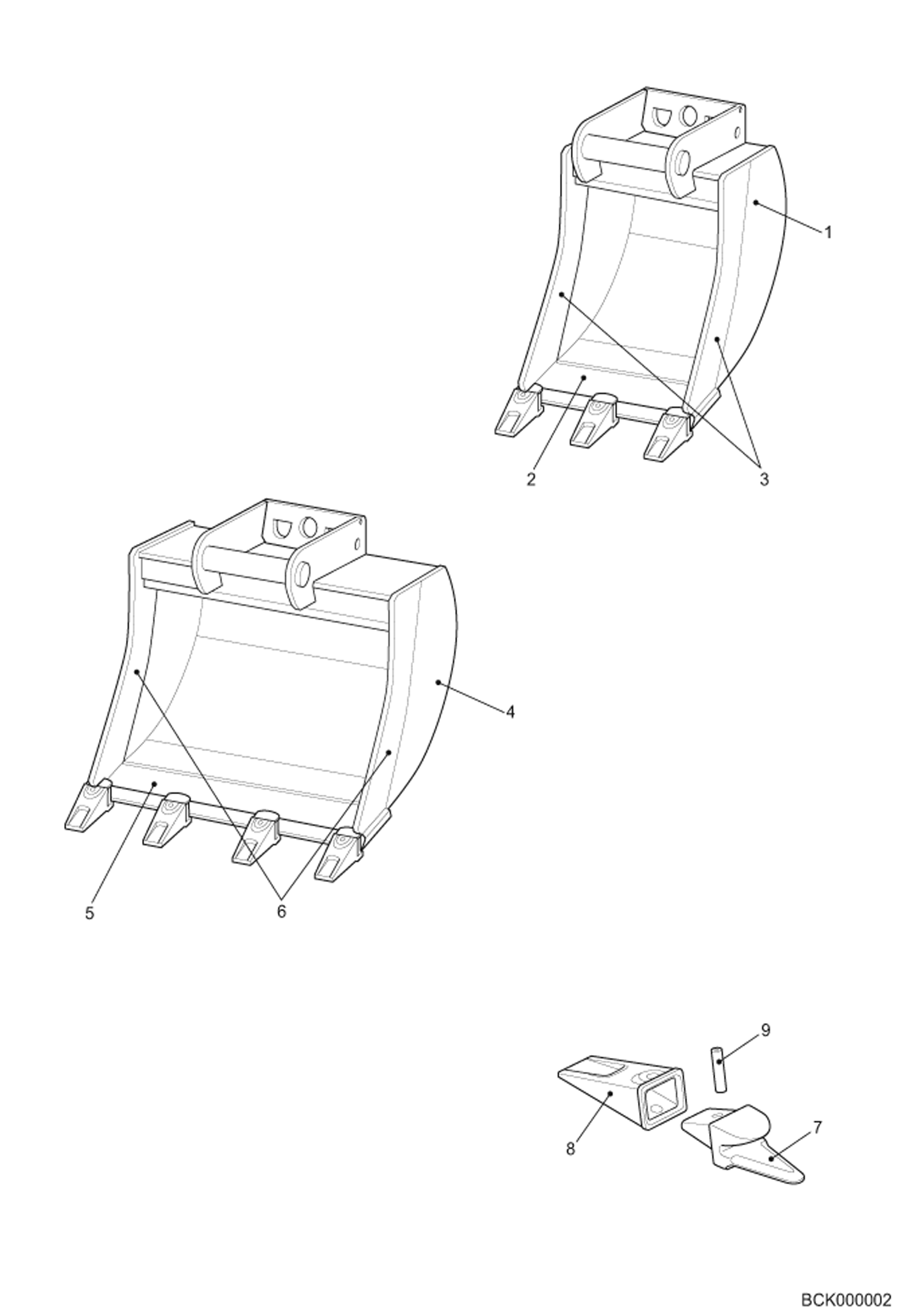 1
2
3
4
5
6
9
8
7
BCK000002