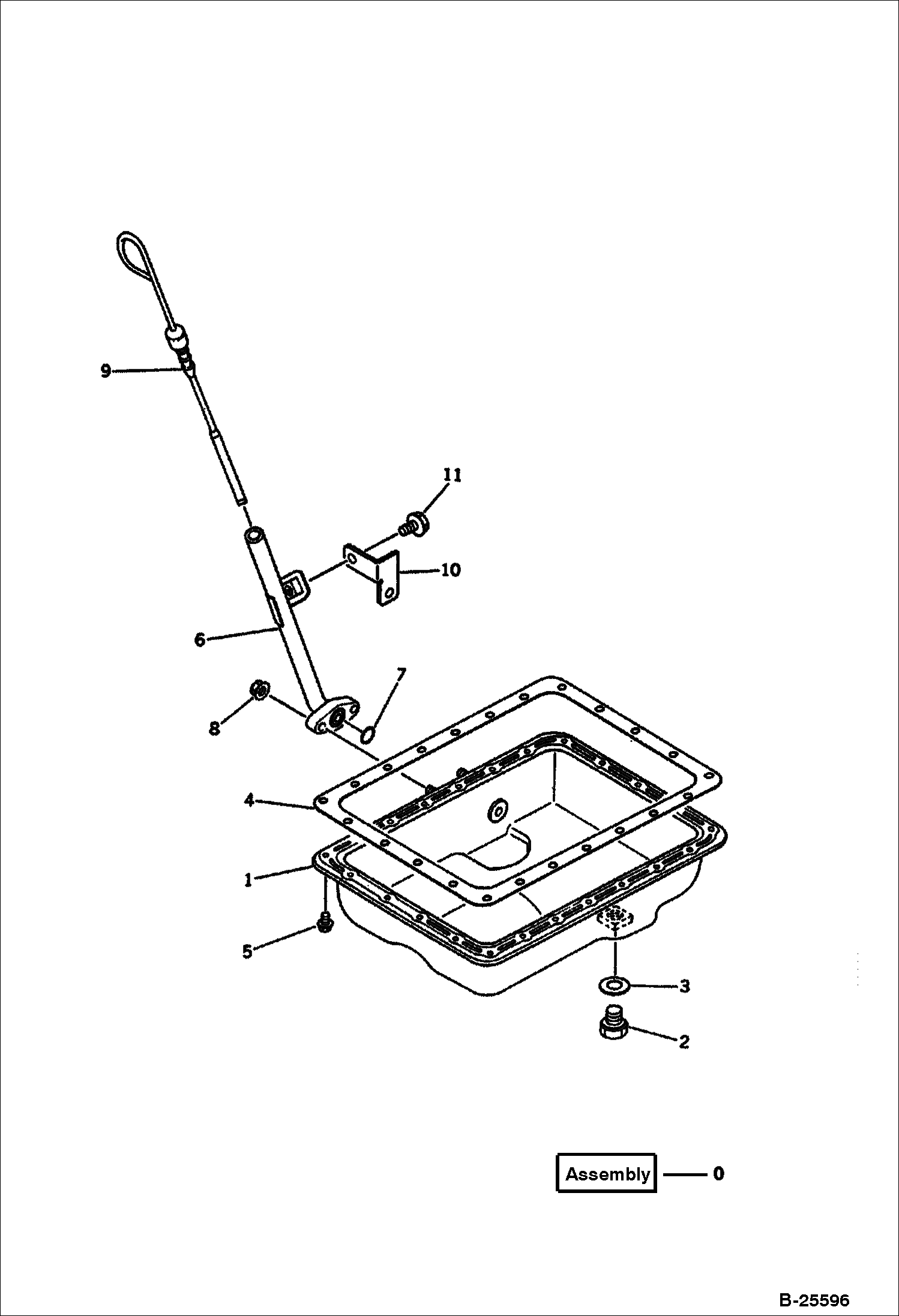 9

11

10

6

7

8

4

1

5

3

2

Assembly — 0

B-25596